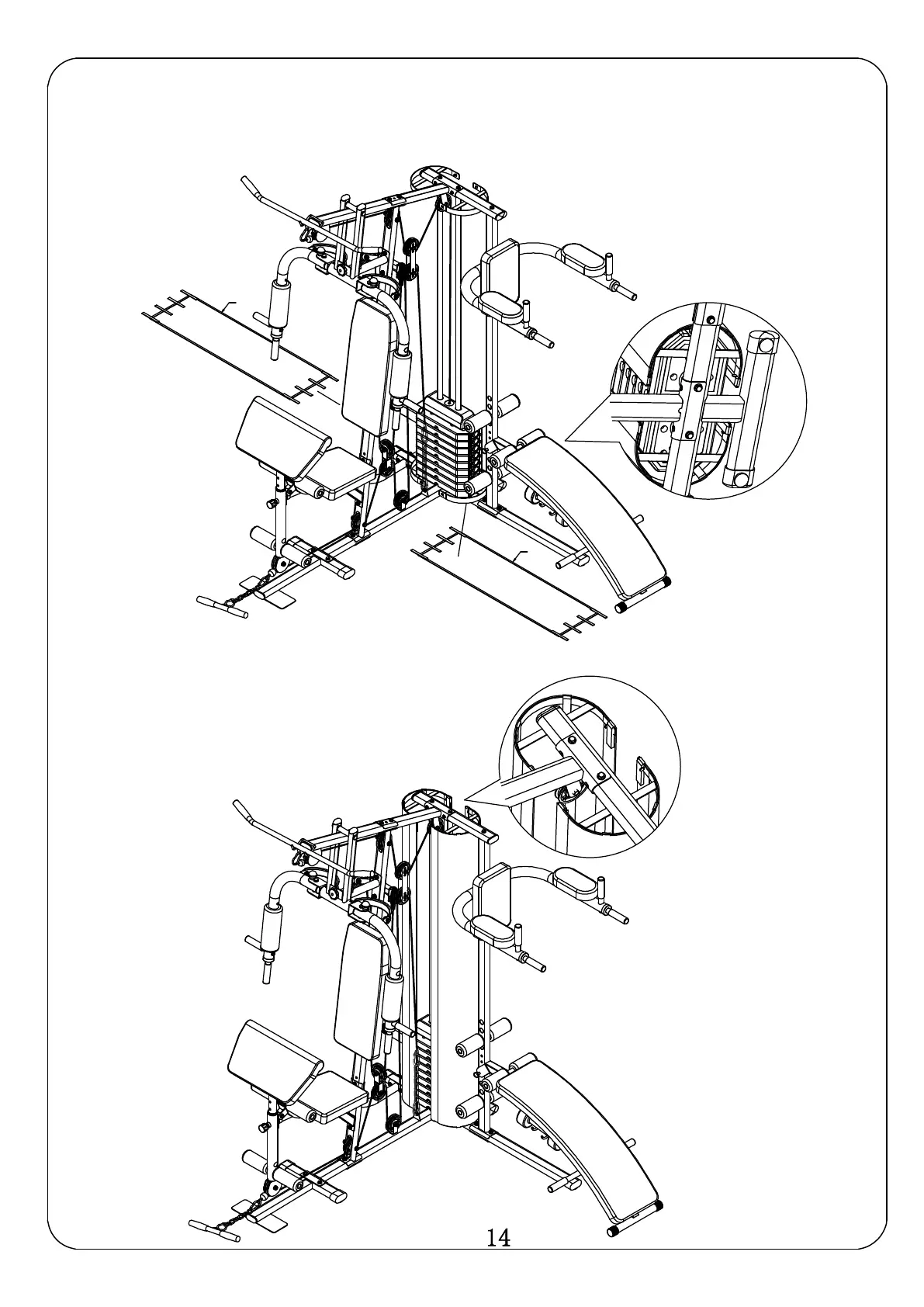 14