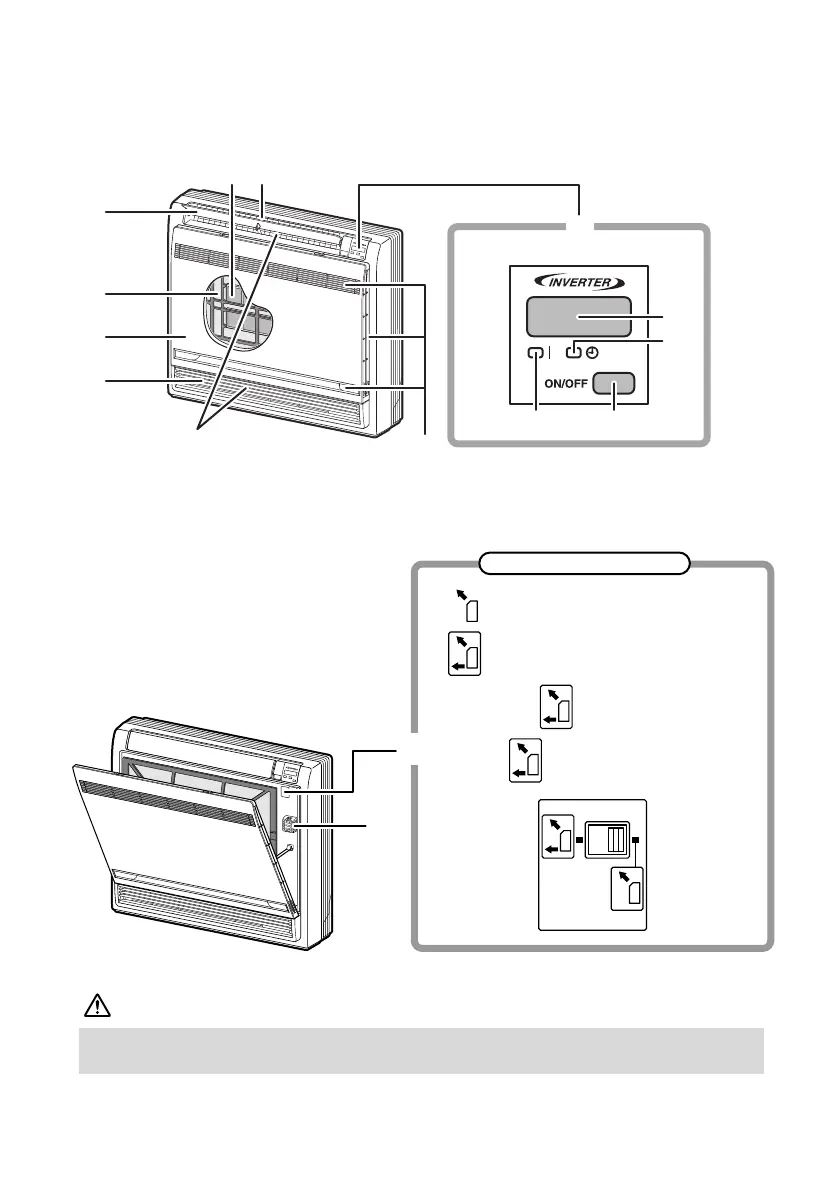 INVERTER

ON/OFF