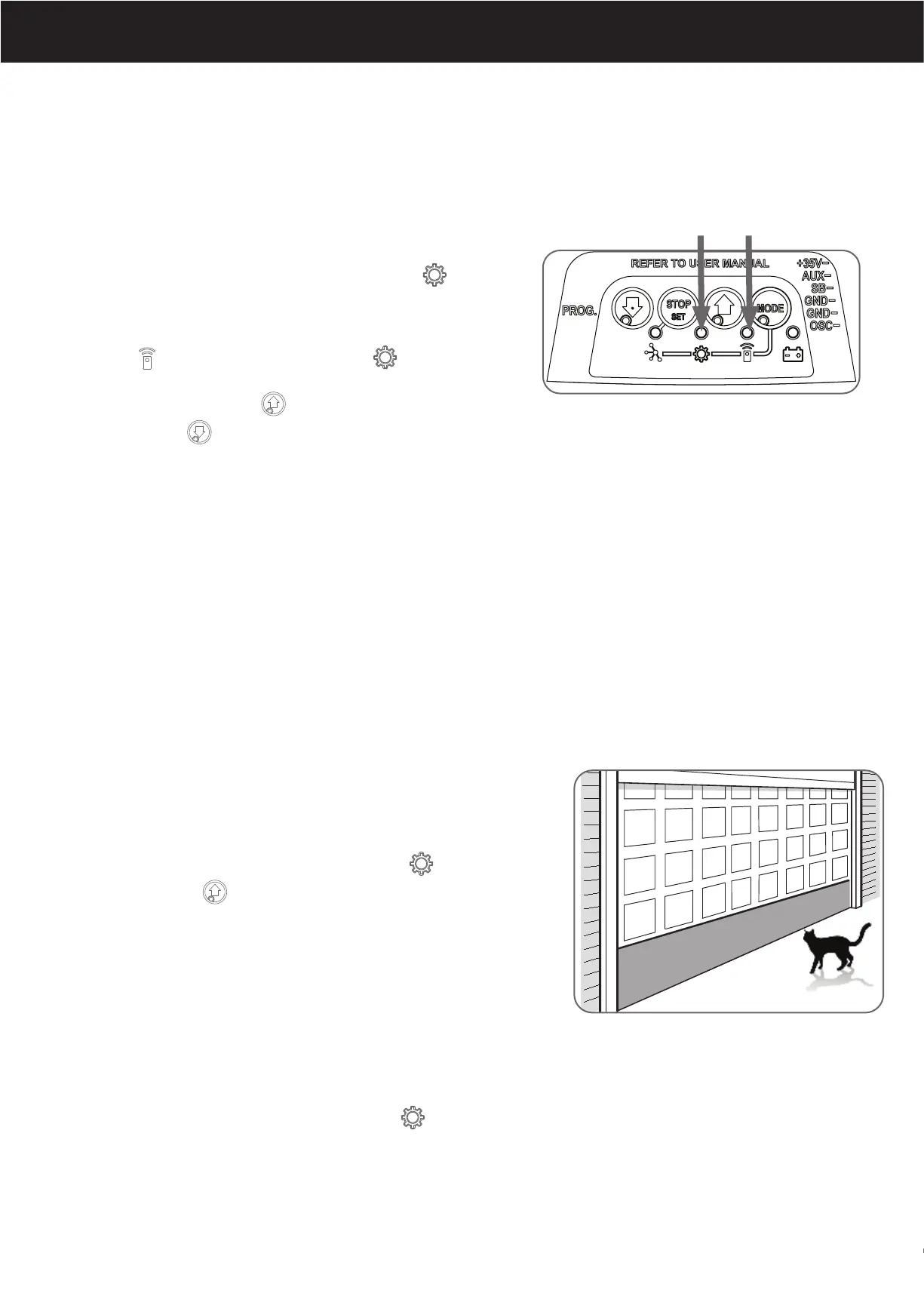 REFER TO USER MANUAL

PROG.

STOP
SET

MODE

+35V
AUX
SB
GND
GND
OSC