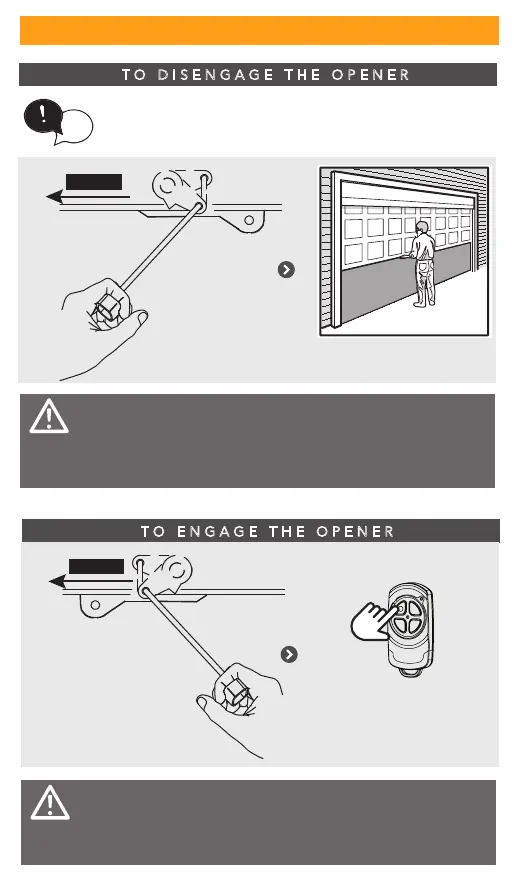 TO DISENGAGE THE OPENER

TO ENGAGE THE OPENER