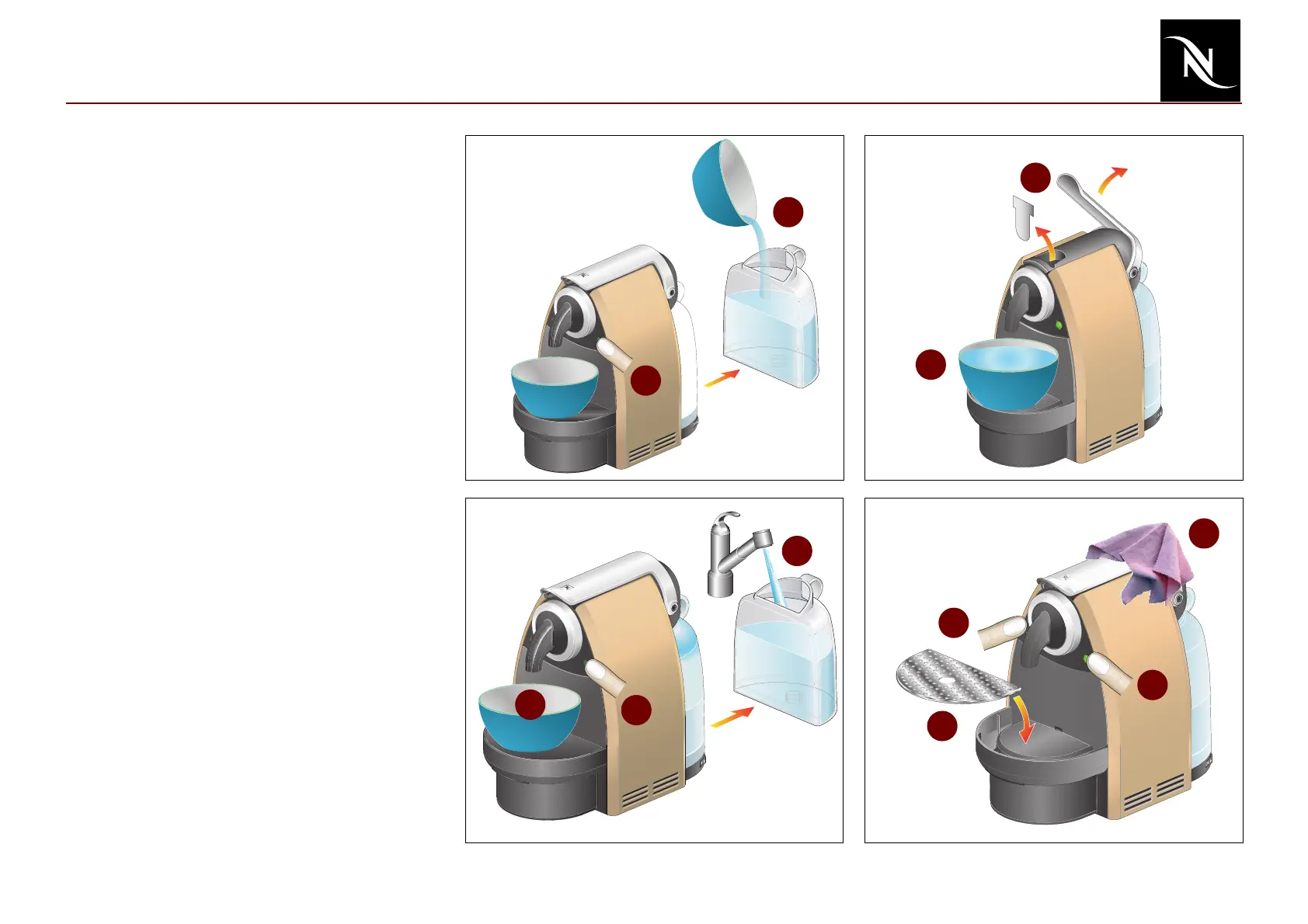 N