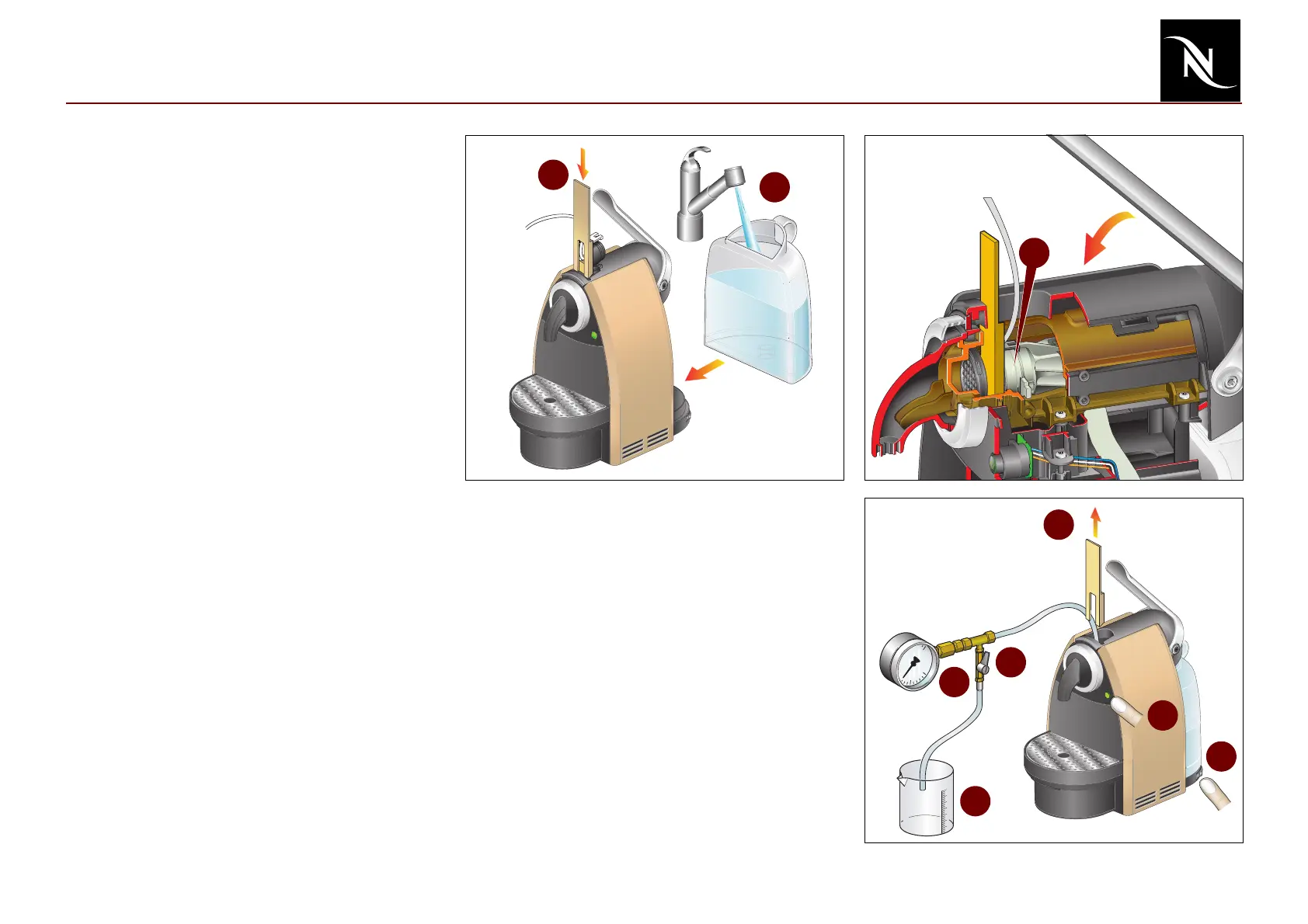 N