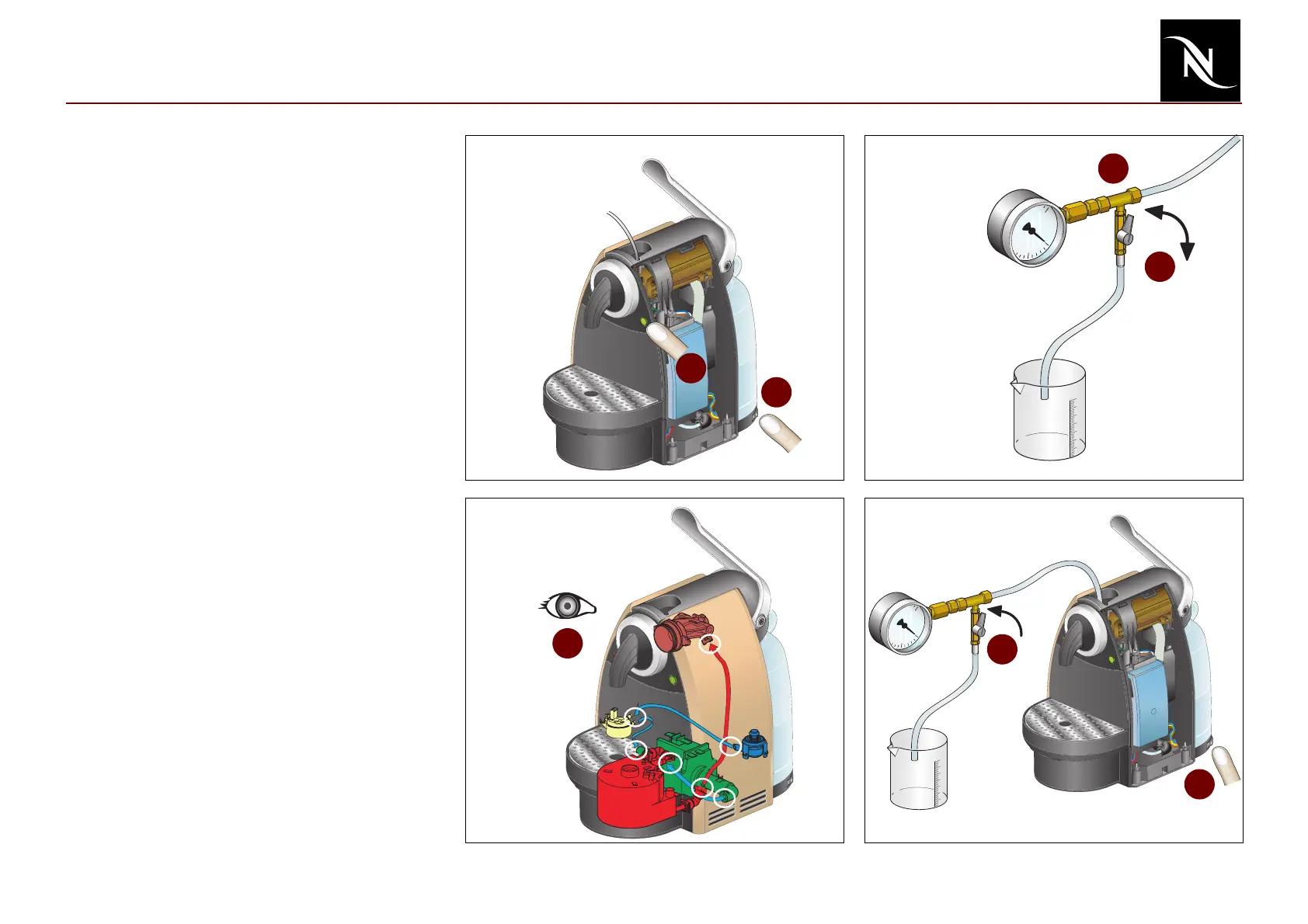 N