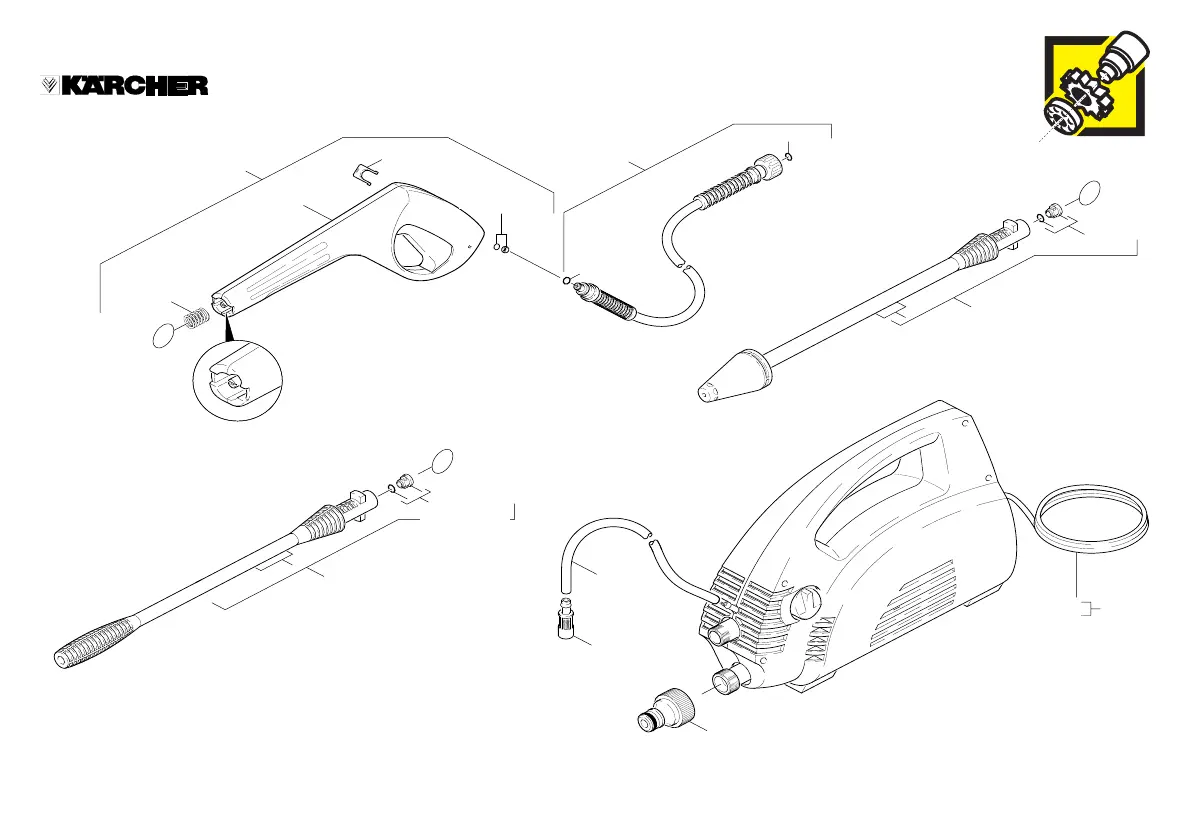 KÄRCHER