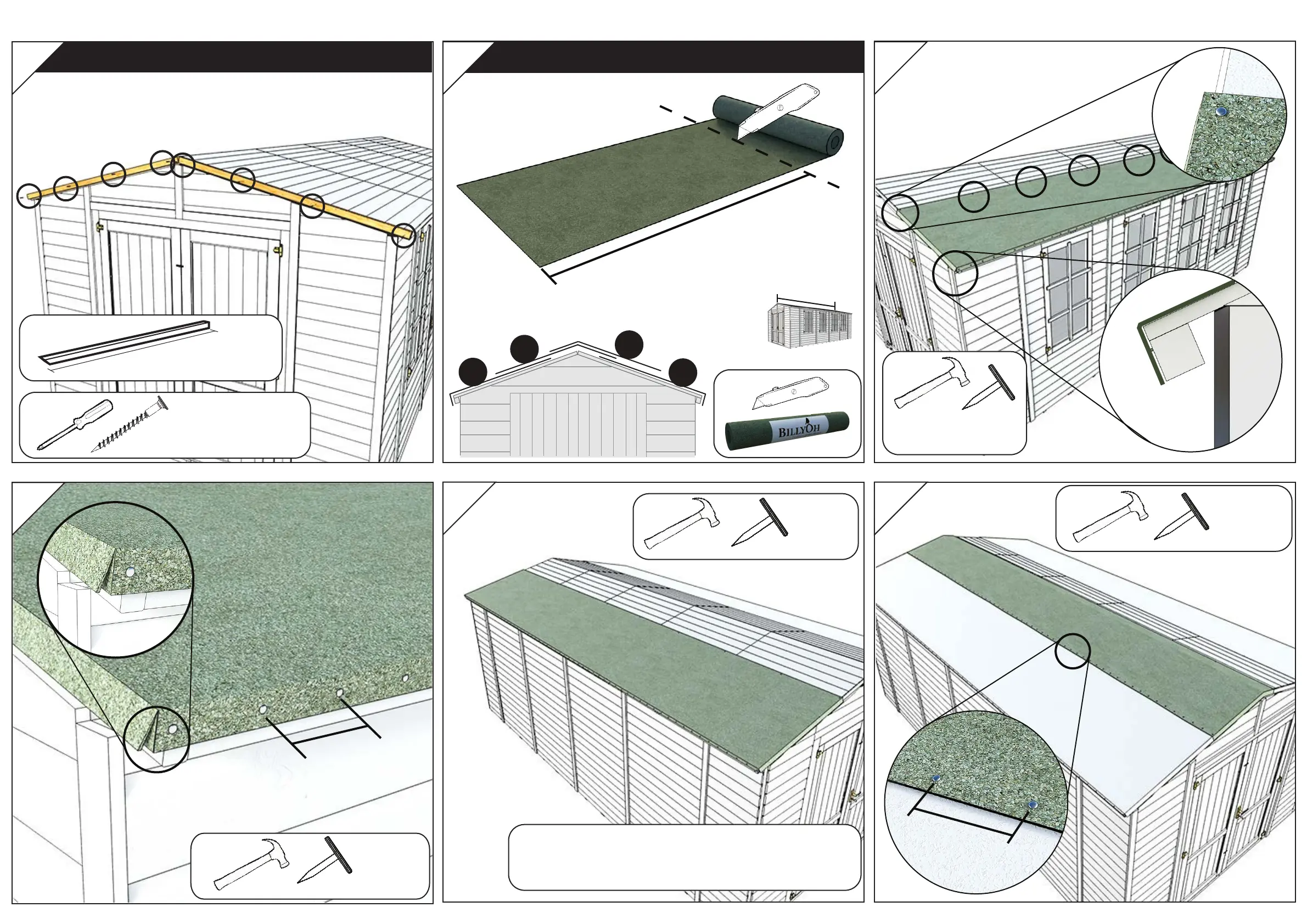 BILLYOH