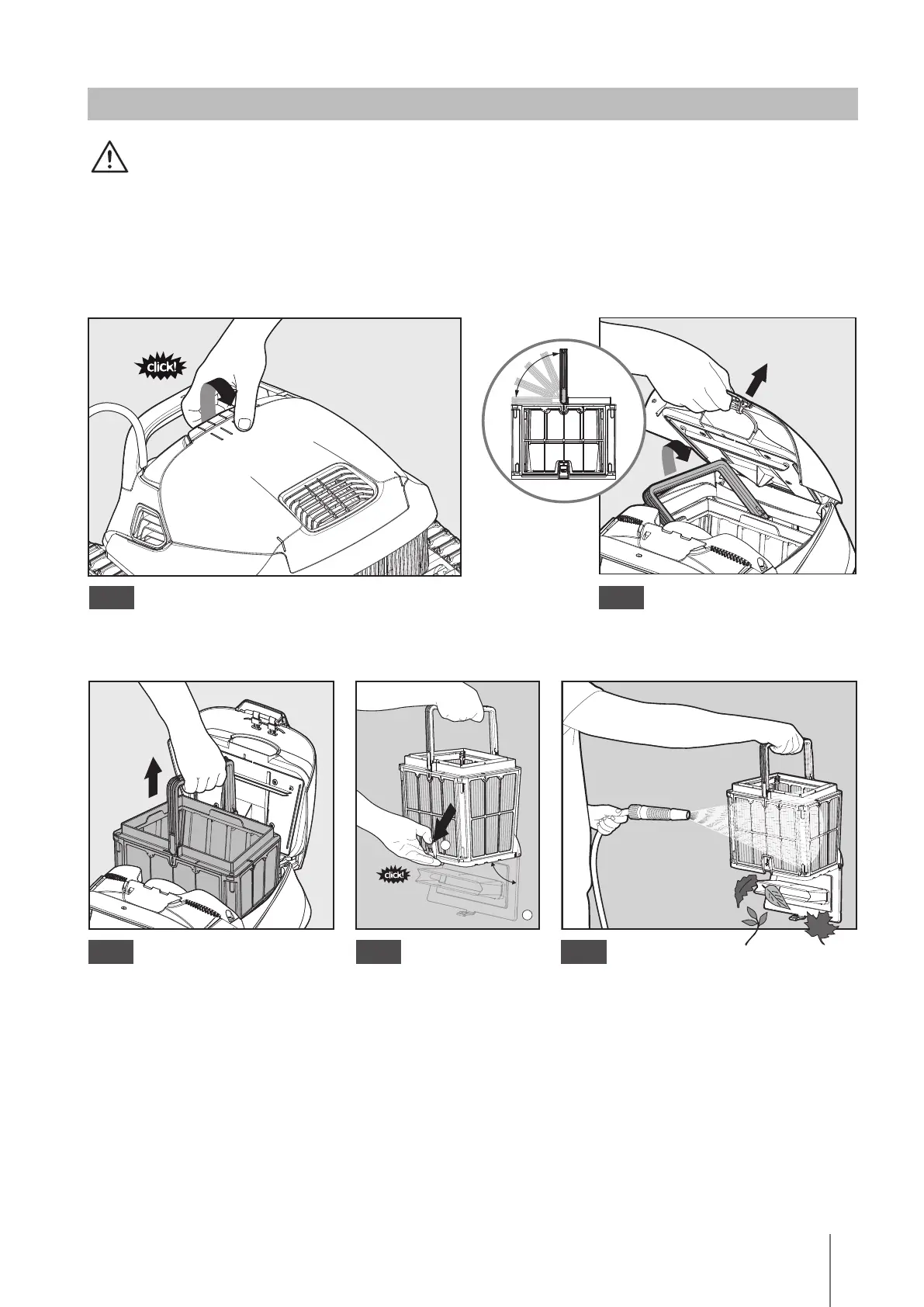 click!

click!