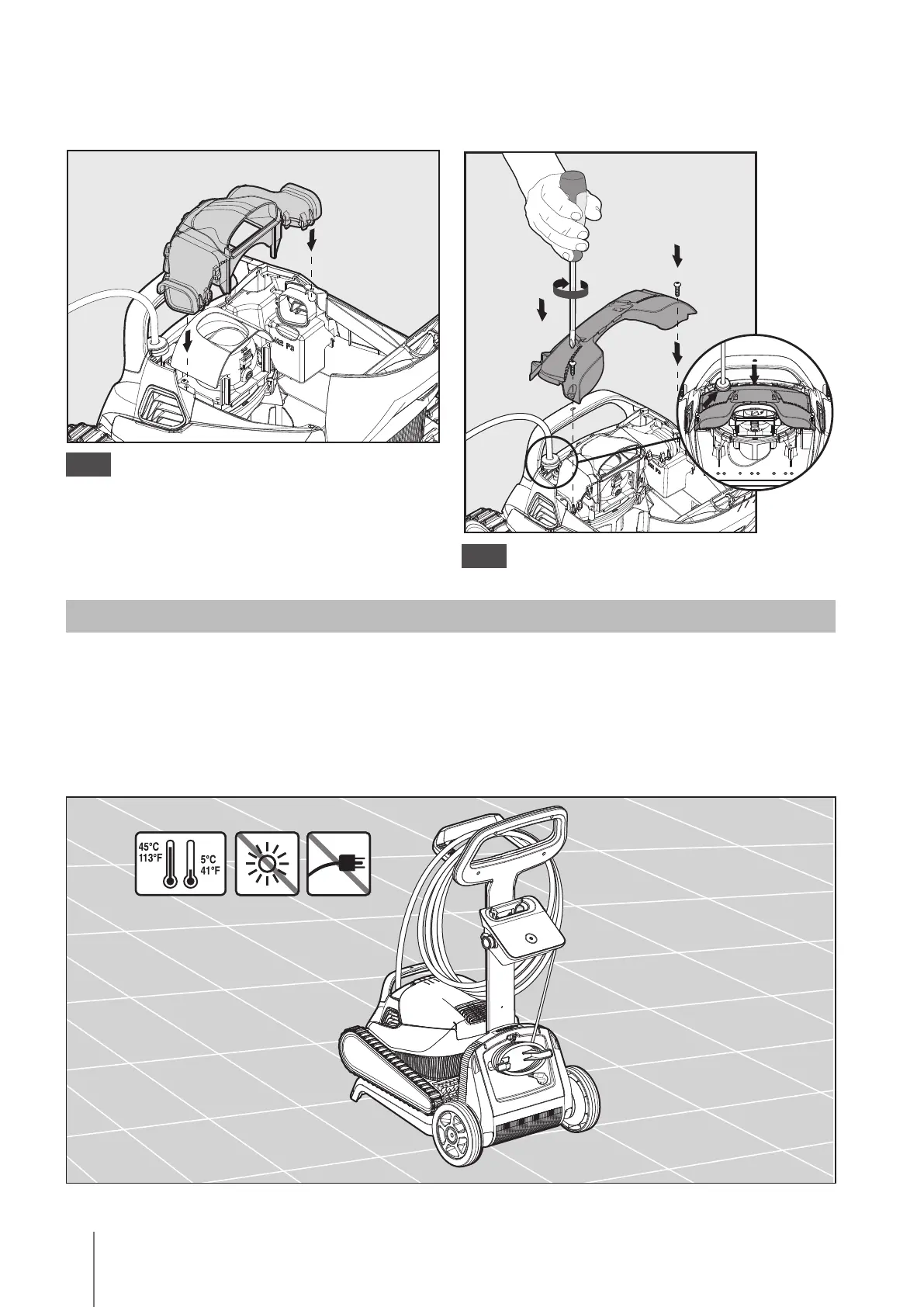 45°C
113°F

5°C
41°F