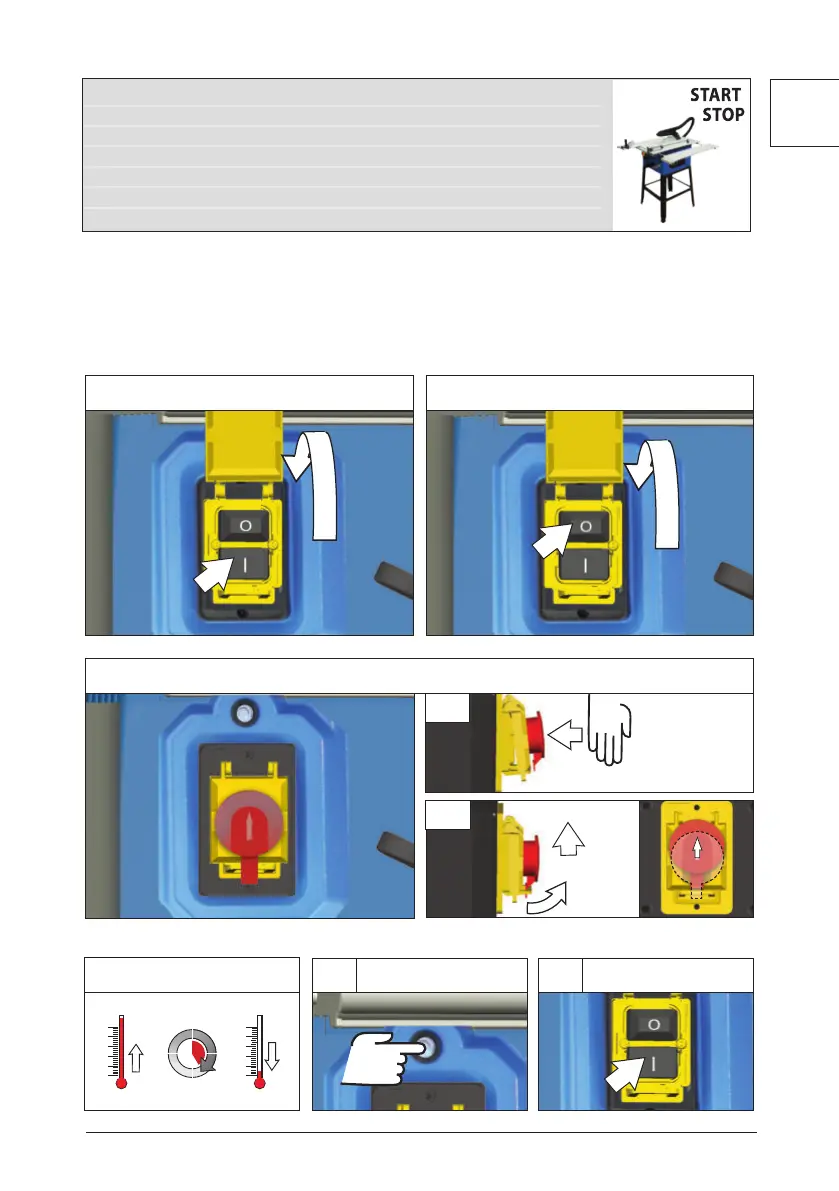 START
STOP

O

I

O

I

O

I