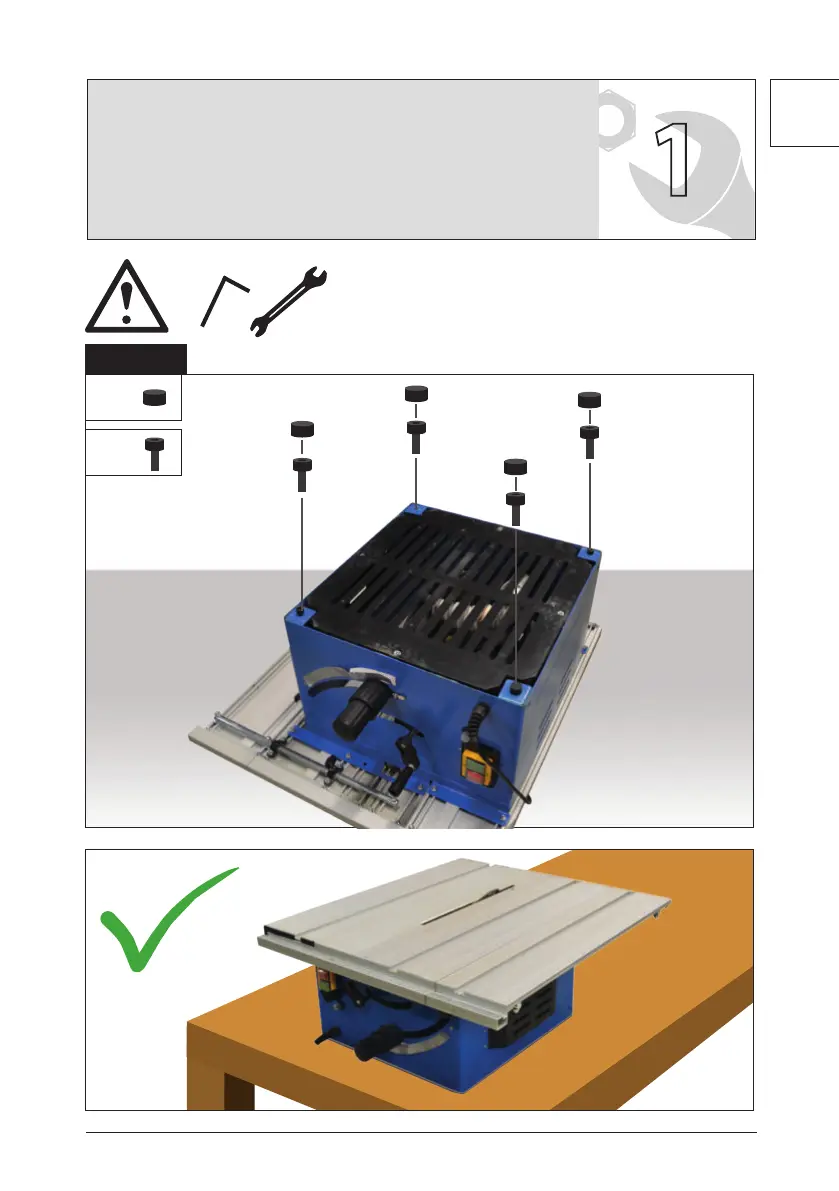 1