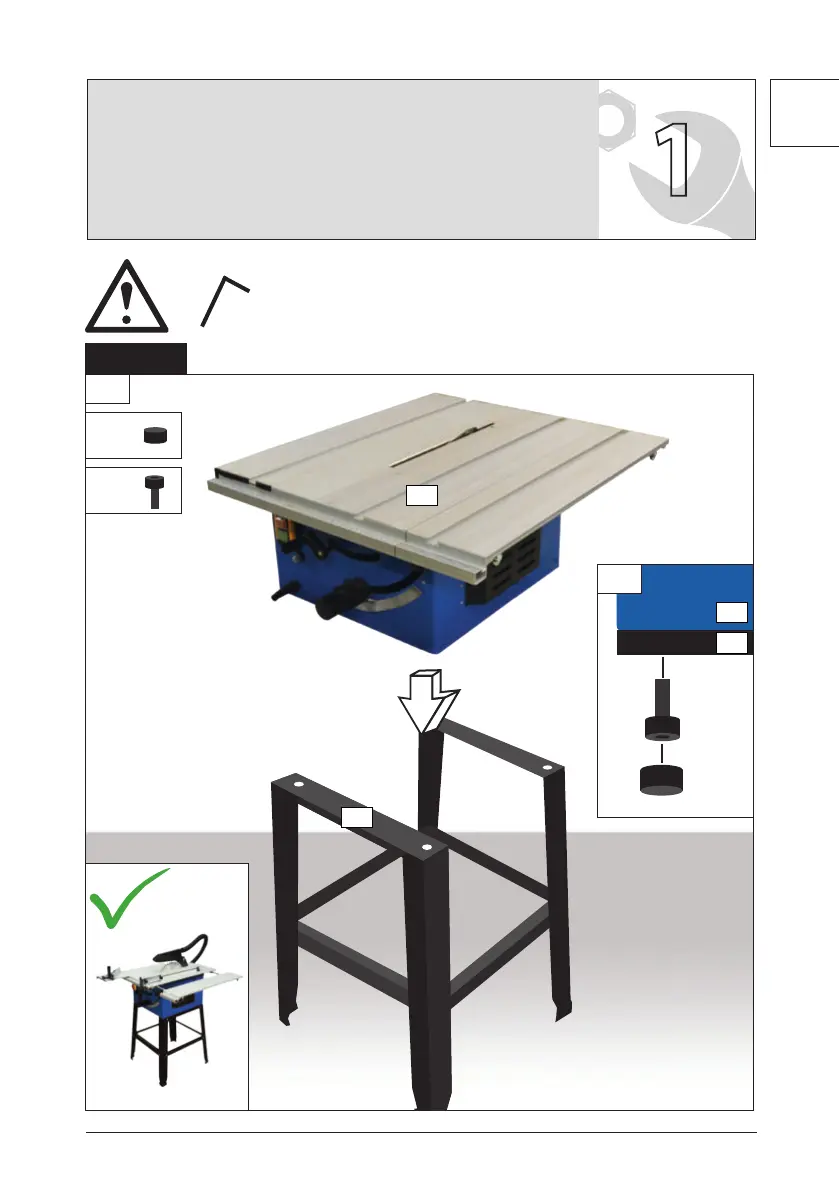 1