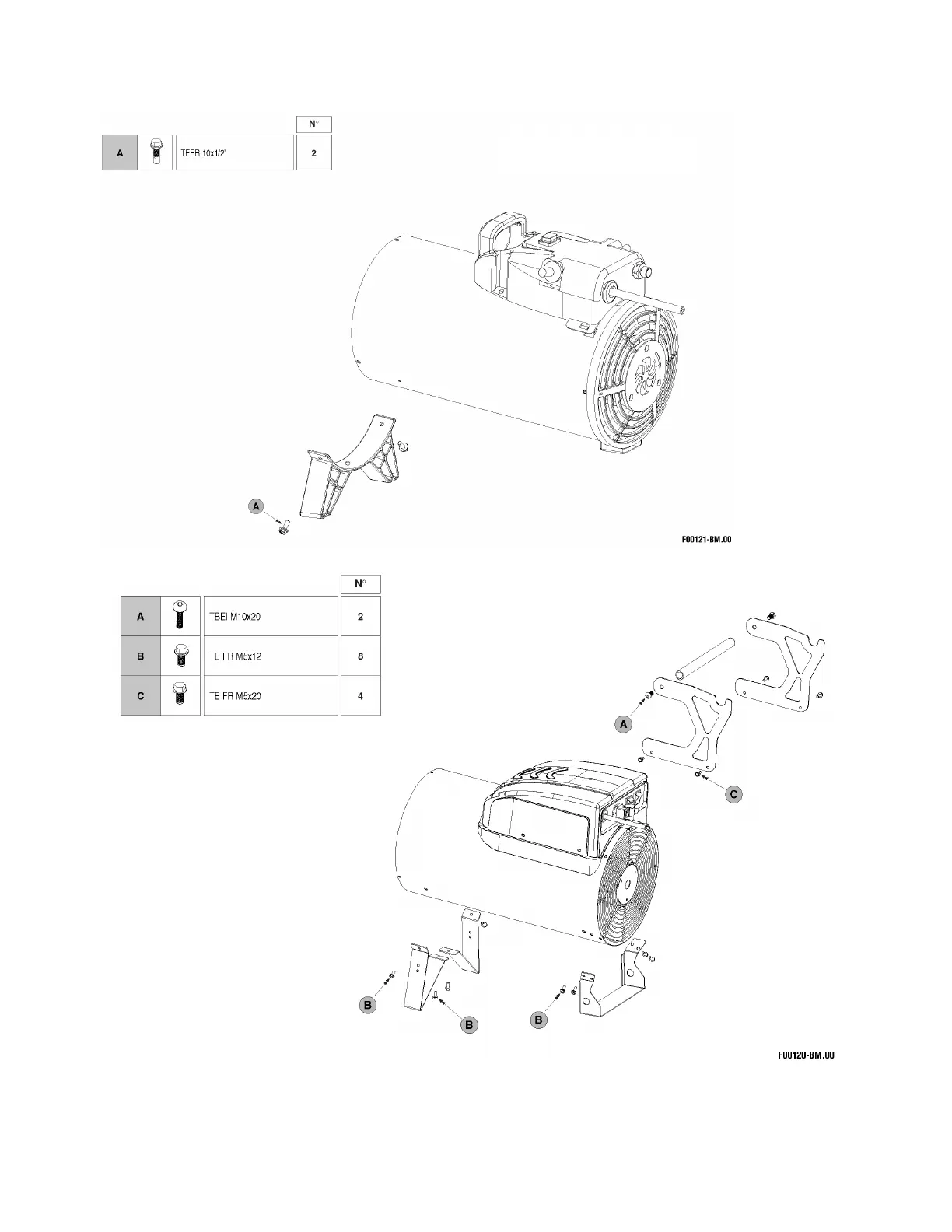 | | | | N° |
|---|---|---|---|
| A | | TEFR 10x1/2" | 2 |

A

F00121-BM.00

| | | | N° |
|---|---|---|---|
| A | | TBEI M10x20 | 2 |
| B | | TE FR M5x12 | 8 |
| C | | TE FR M5x20 | 4 |

A

C

B

B

B

F00120-BM.00