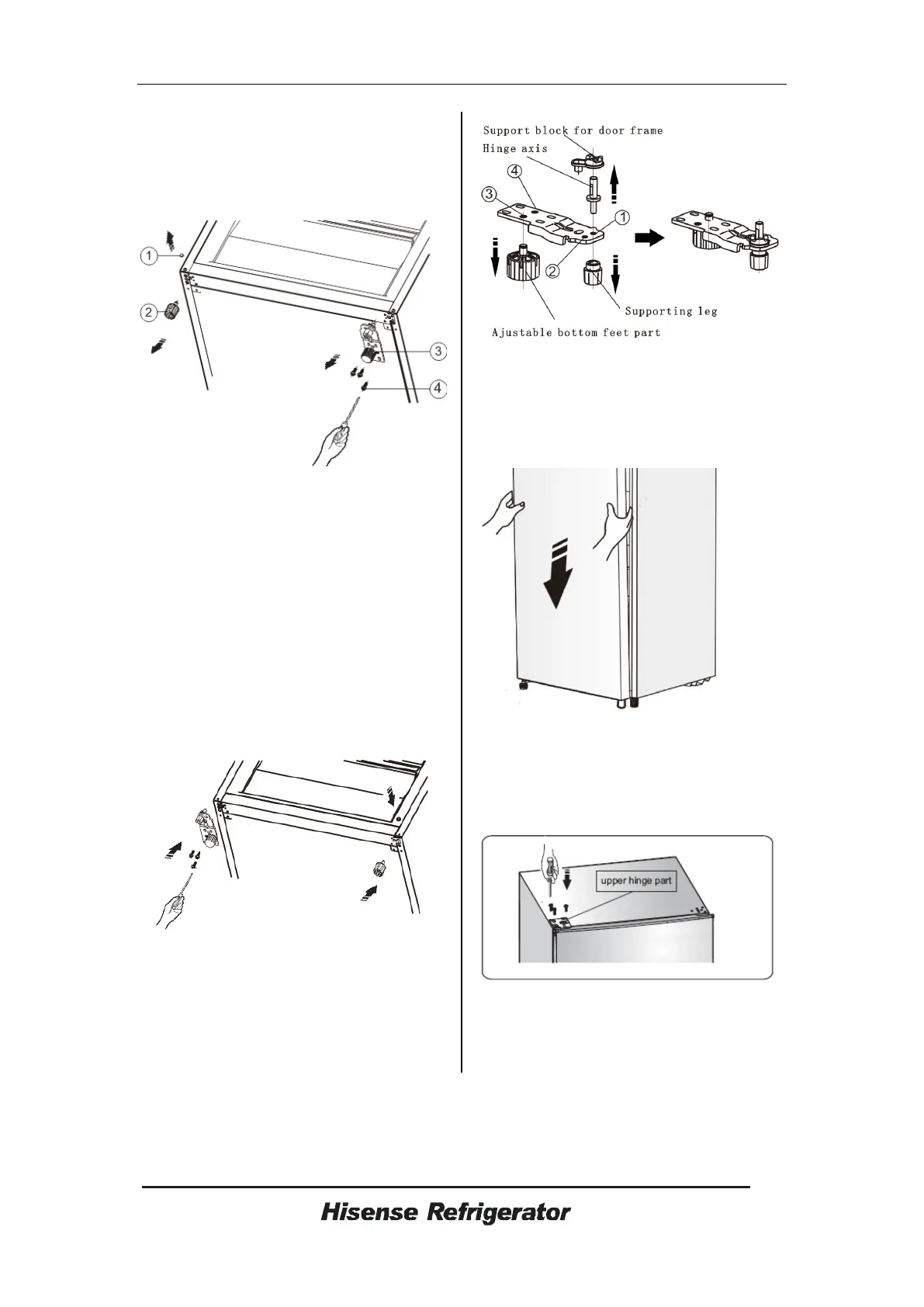 1

2

3

4

Support block for door frame
Hinge axis
4
3
1
2
Supporting leg
Ajustable bottom feet part

upper hinge part

Hisense Refrigerator