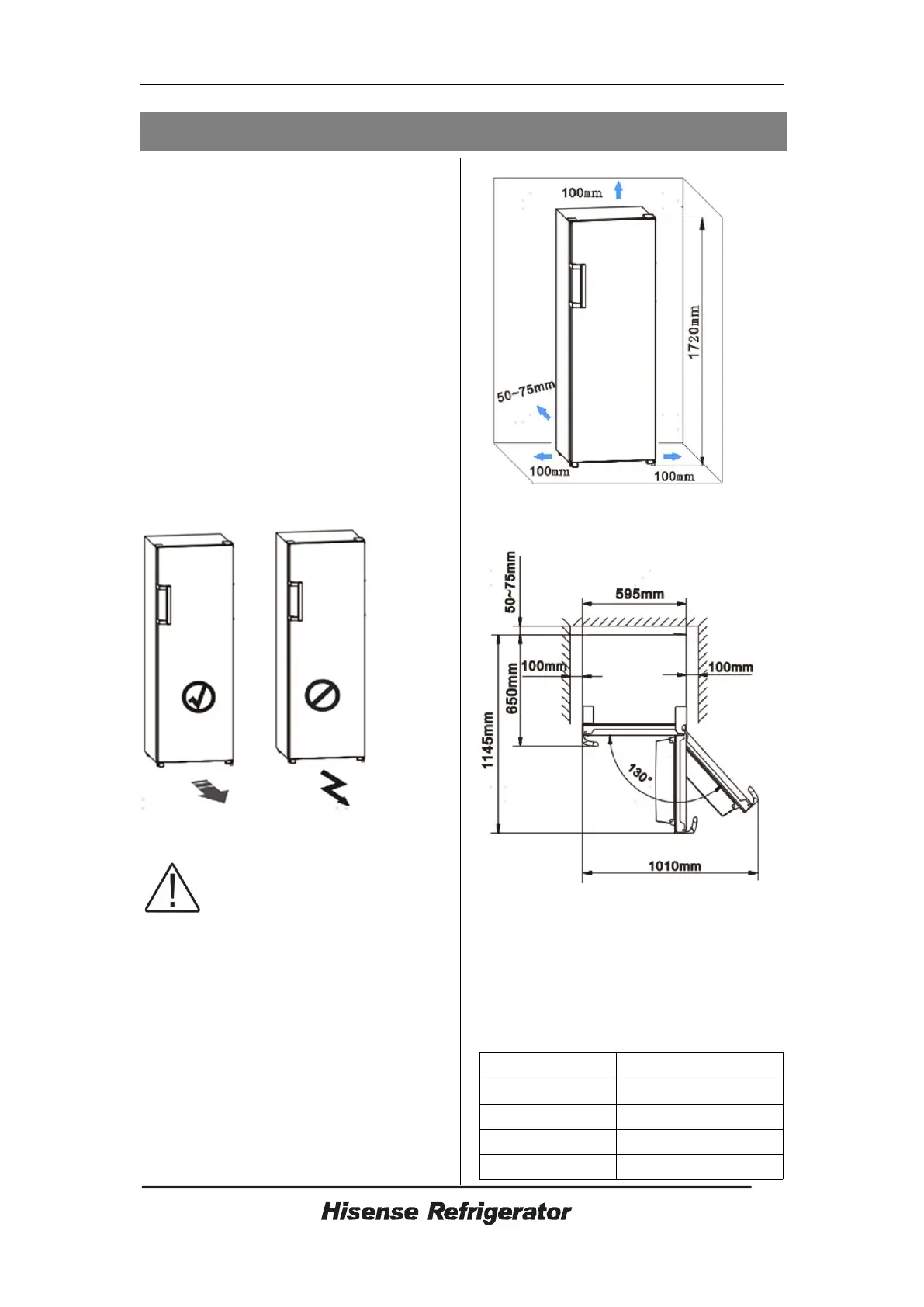 100mm

1720mm

50~75mm

100mm

100mm

50~75mm

595mm

100mm

100mm

650mm

1145mm

130°

1010mm

Hisense Refrigerator