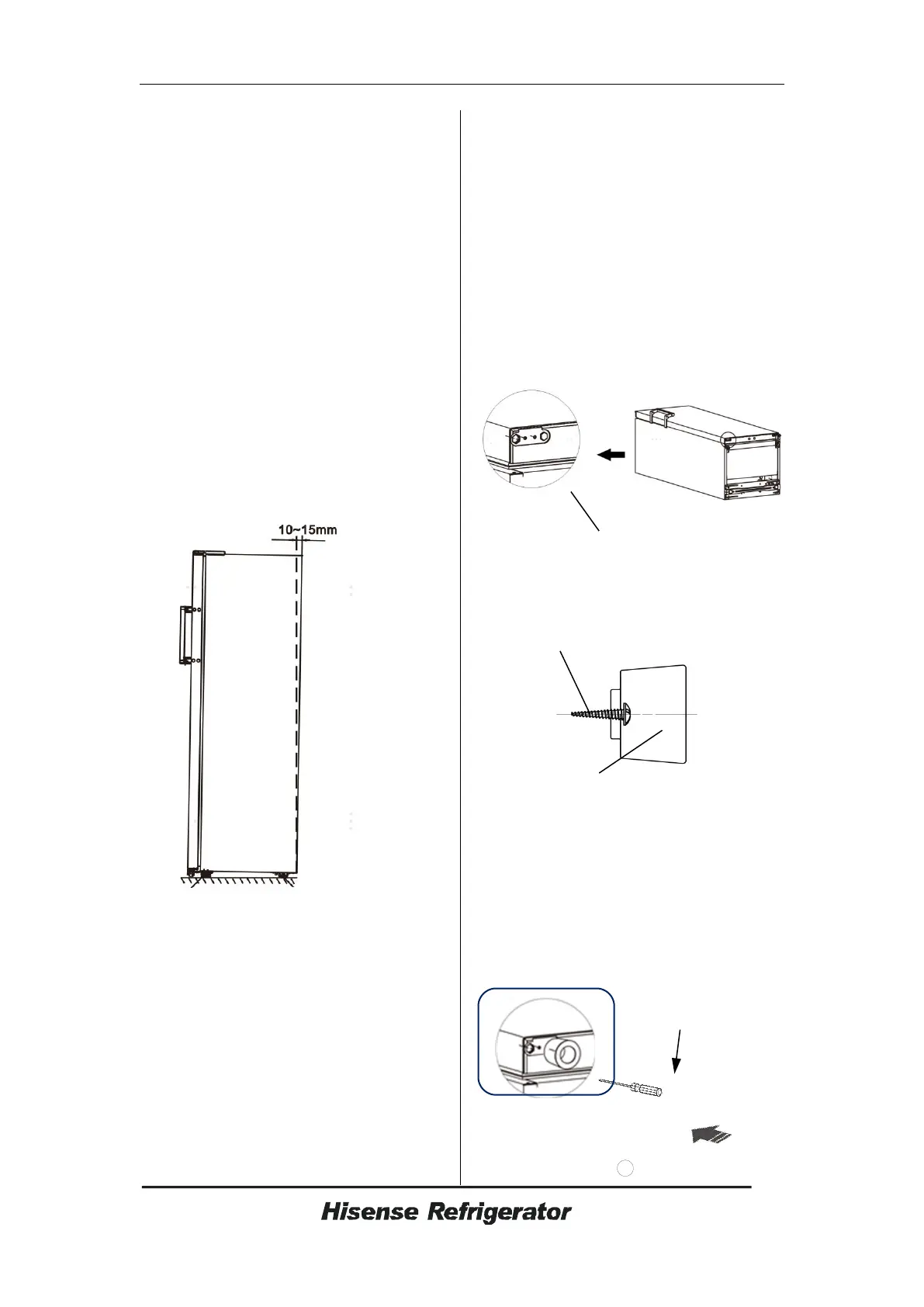 10~15mm

Hisense Refrigerator