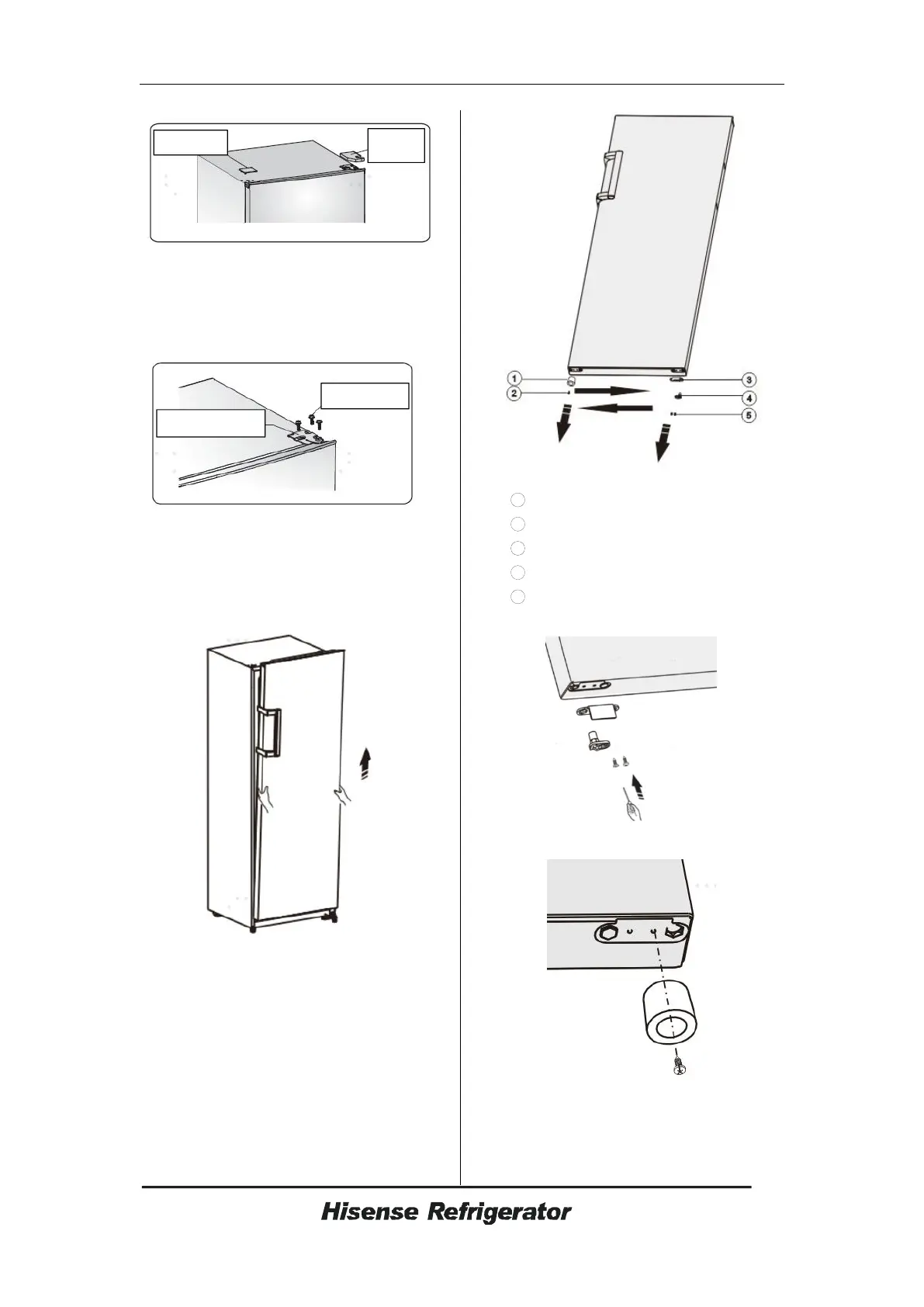 1
2
3
4
5

Hisense Refrigerator