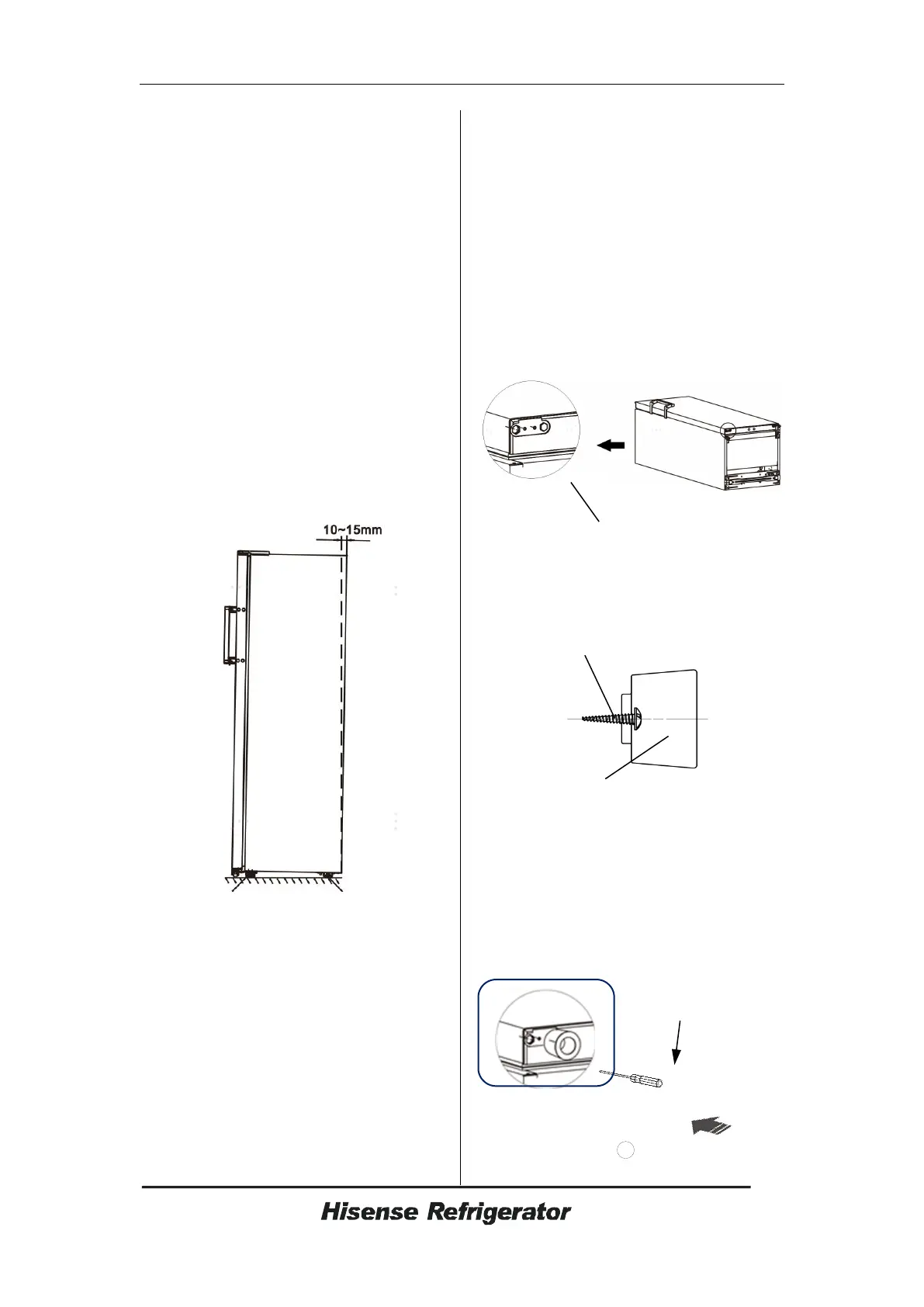 10~15mm

Hisense Refrigerator