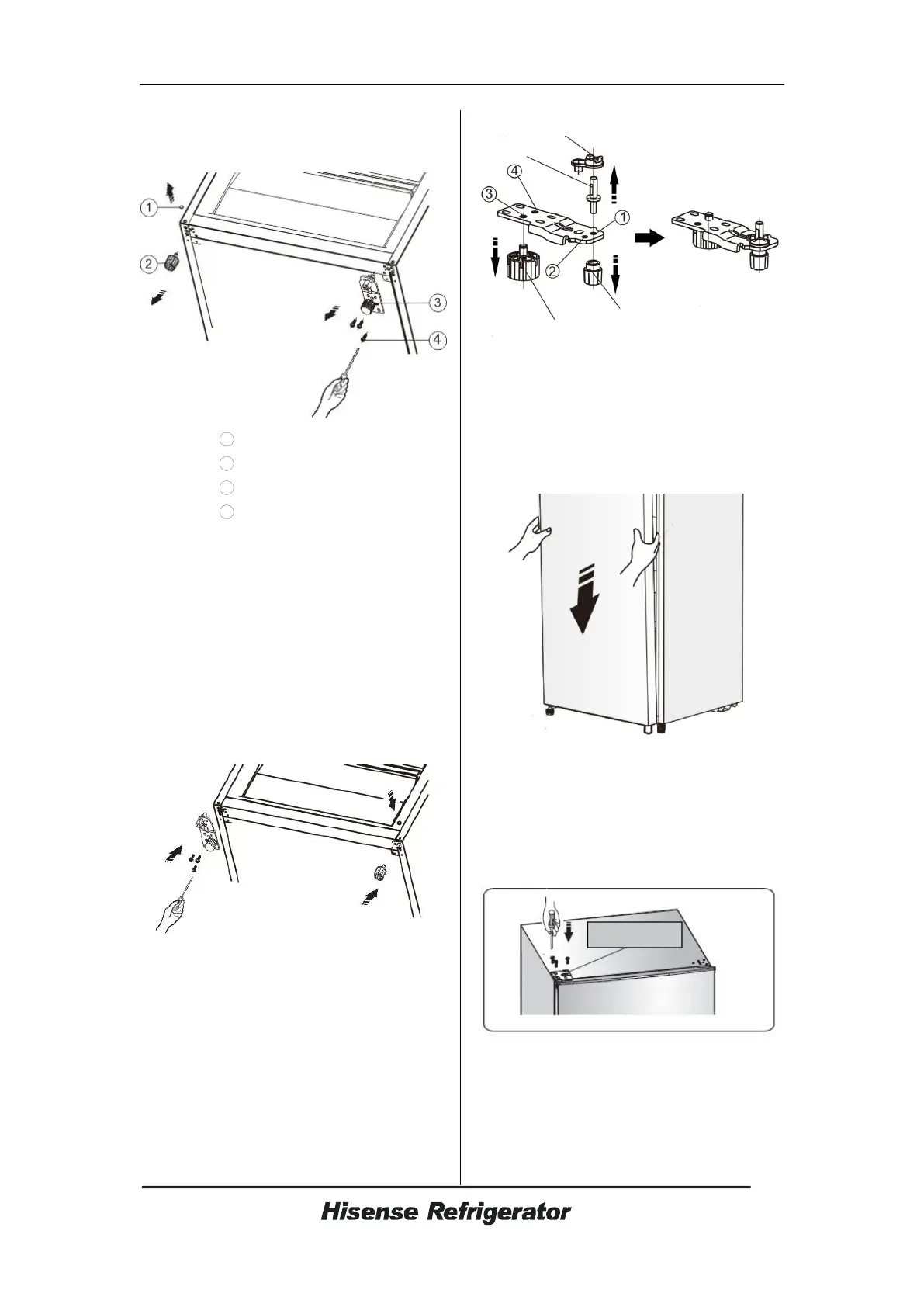 1

2

3

4

4

3

1

2

Hisense Refrigerator