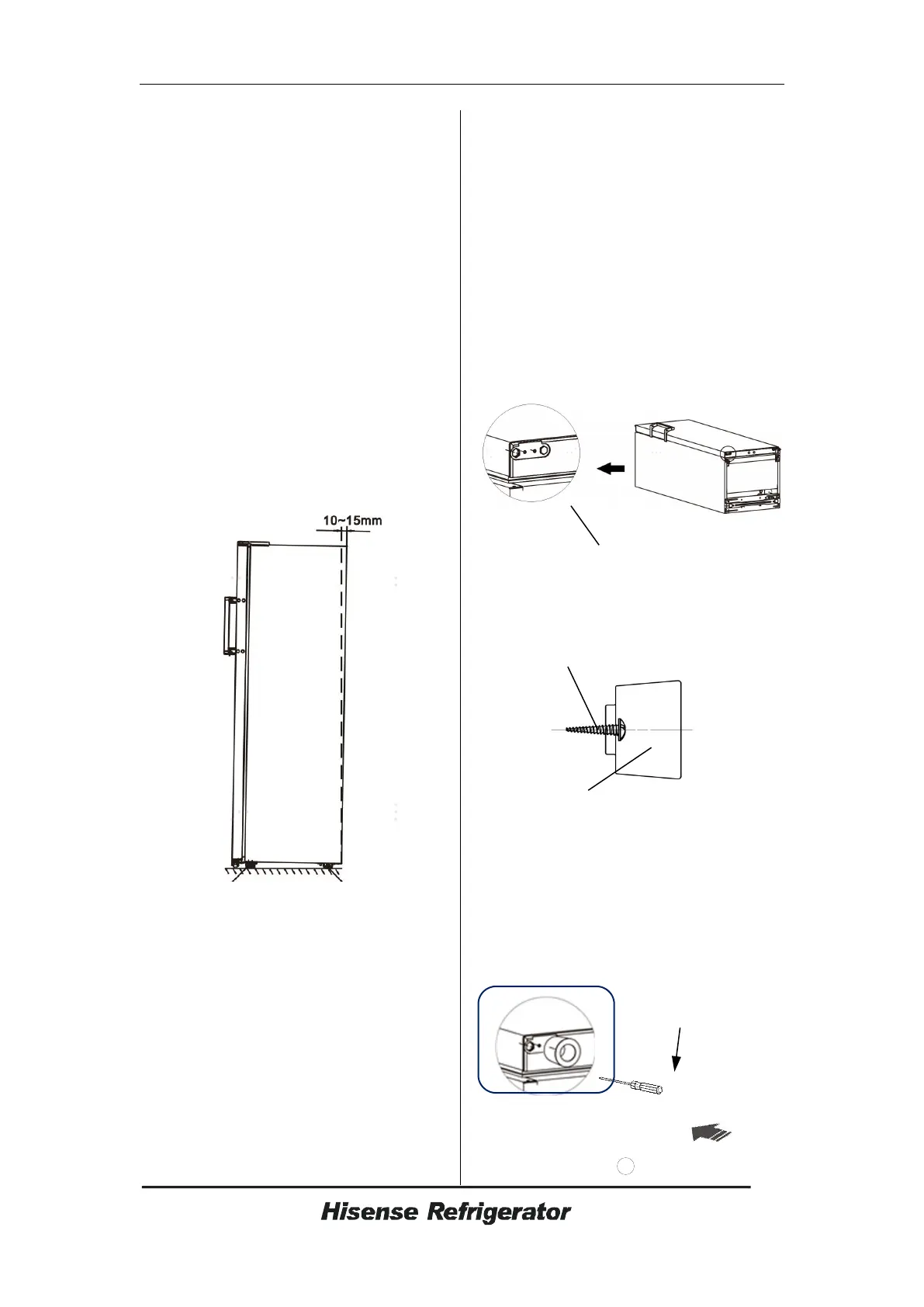 10~15mm

Hisense Refrigerator