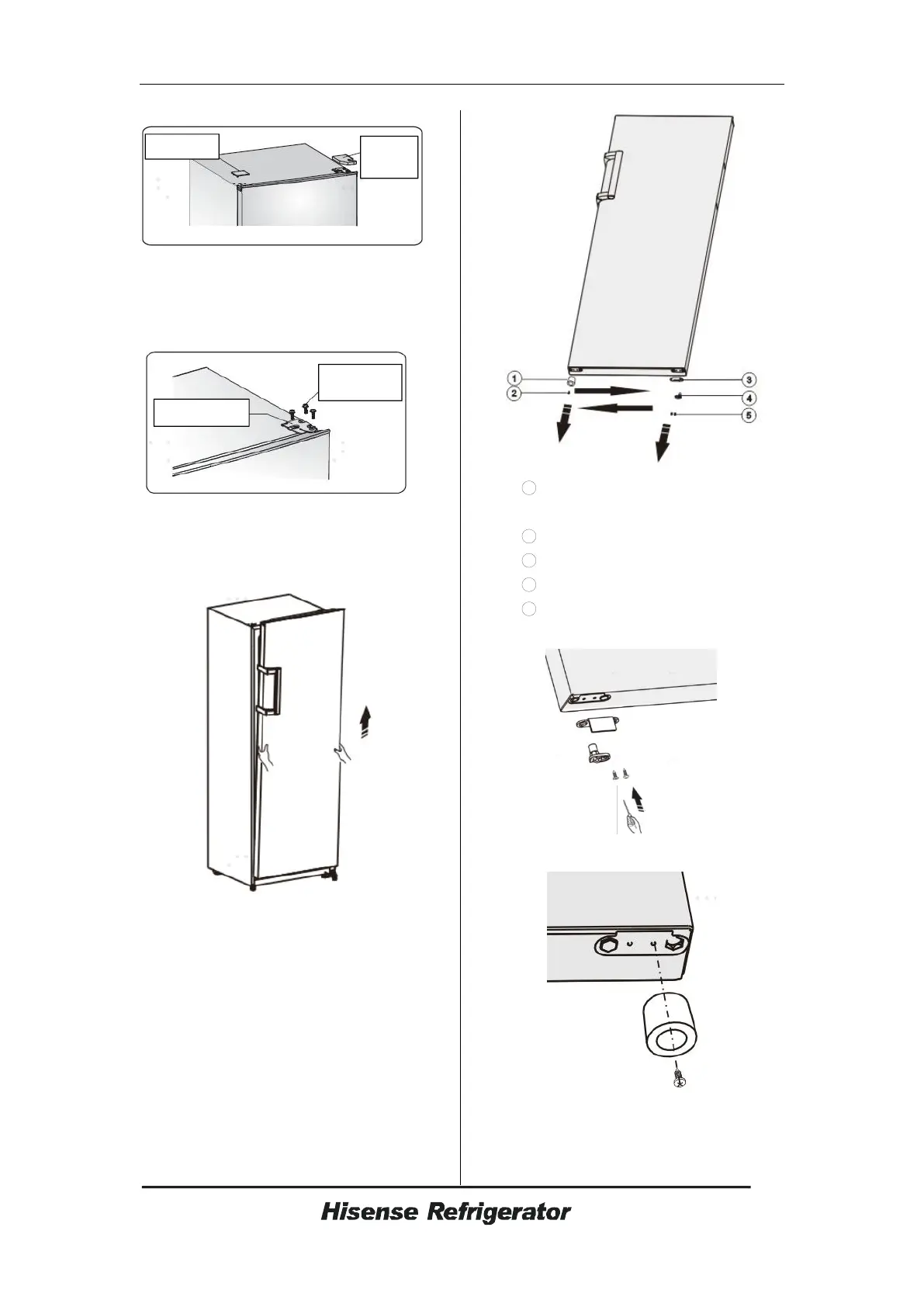 1
2
3
4
5

Hisense Refrigerator