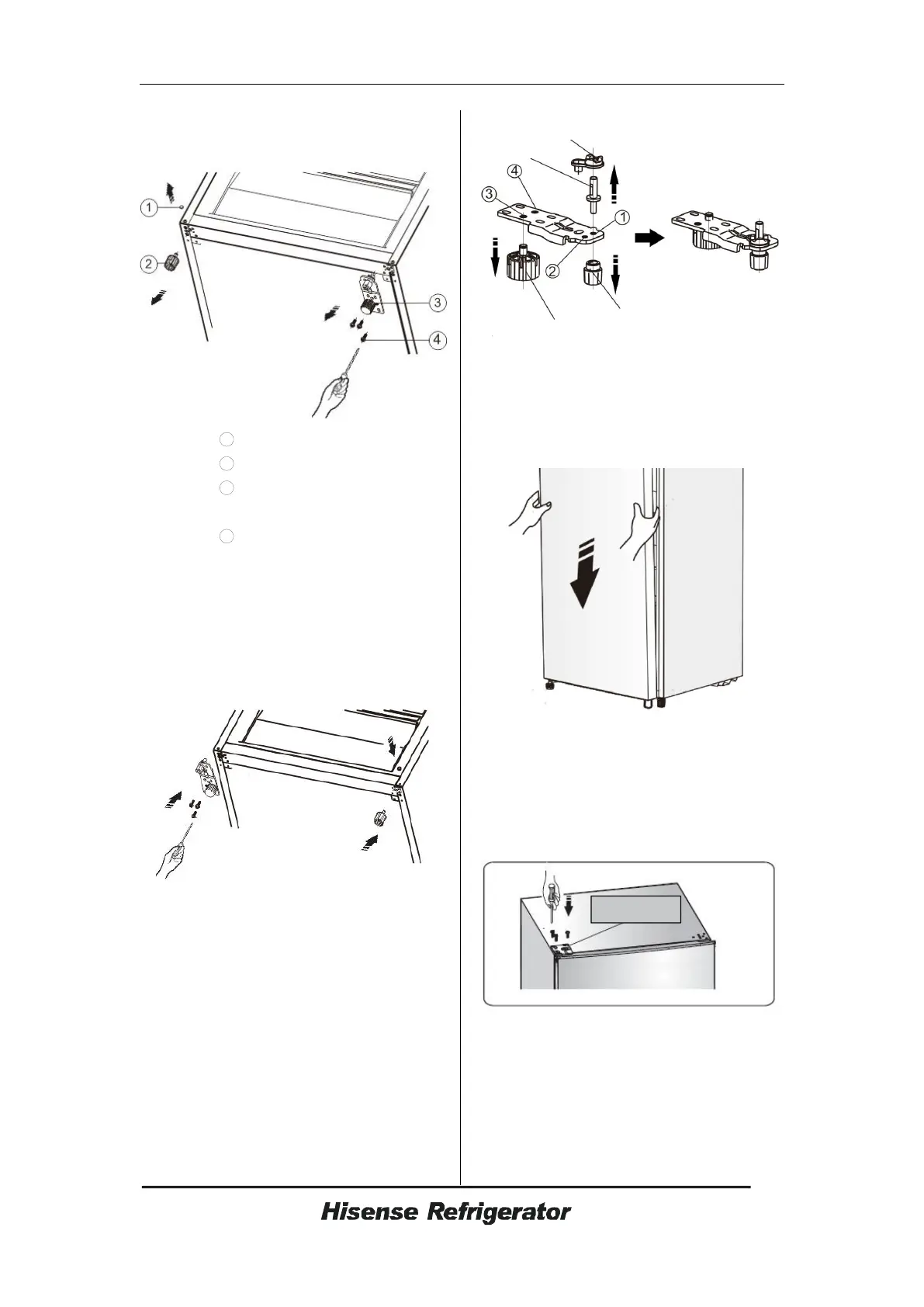 1
2
3
4

4
3
1
2

Hisense Refrigerator