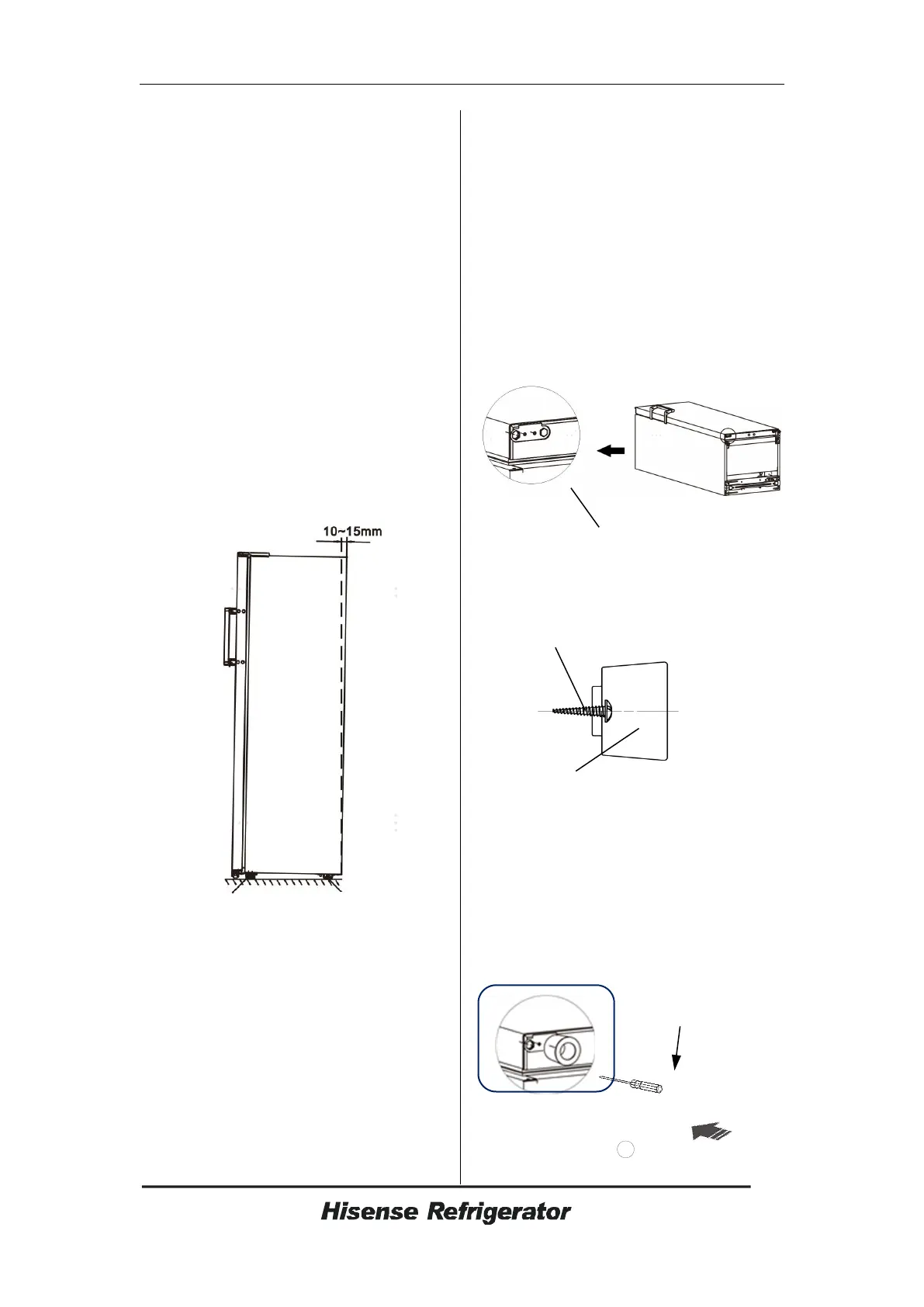 10~15mm

Hisense Refrigerator