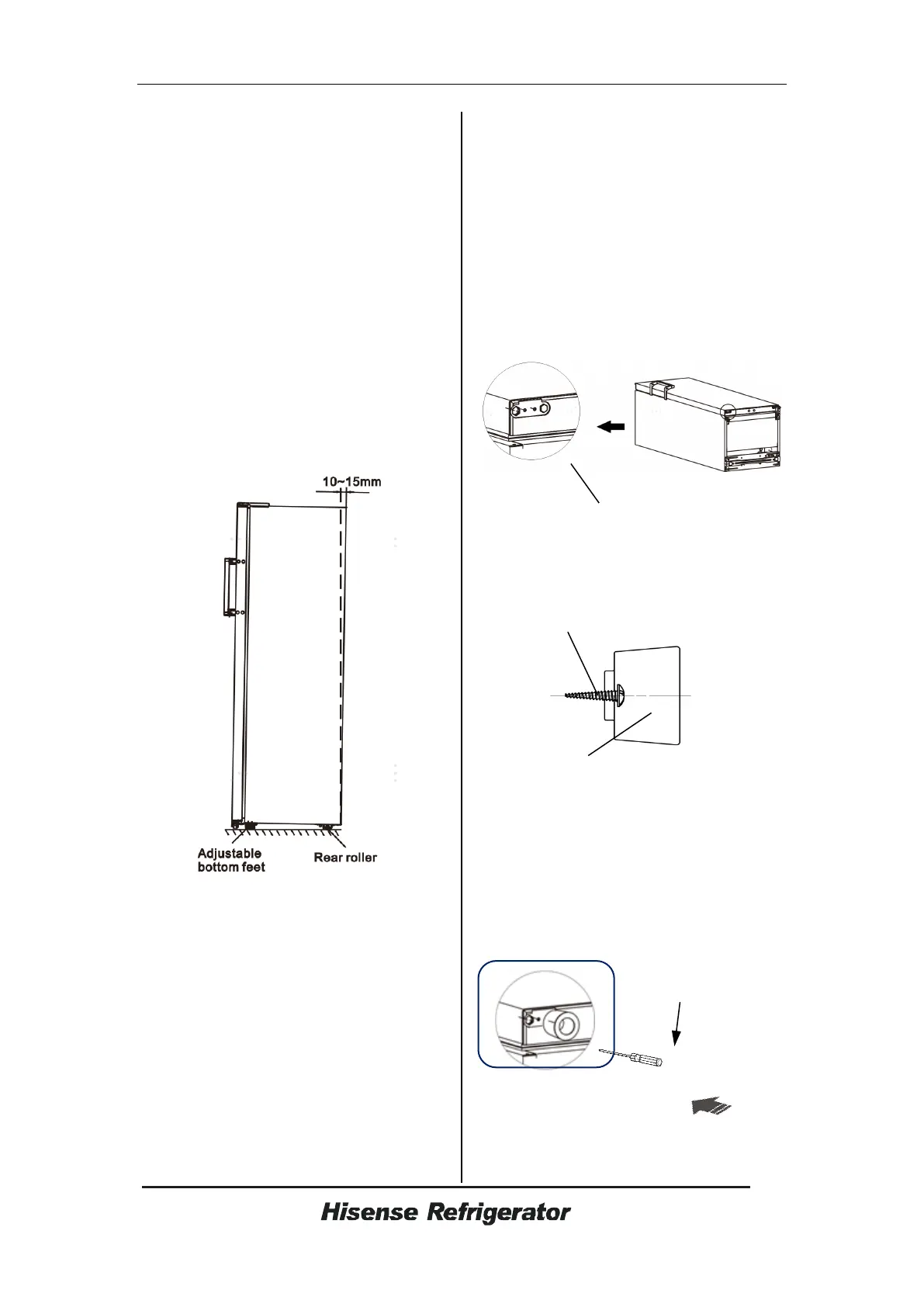 10~15mm

Adjustable bottom feet

Rear roller

Hisense Refrigerator