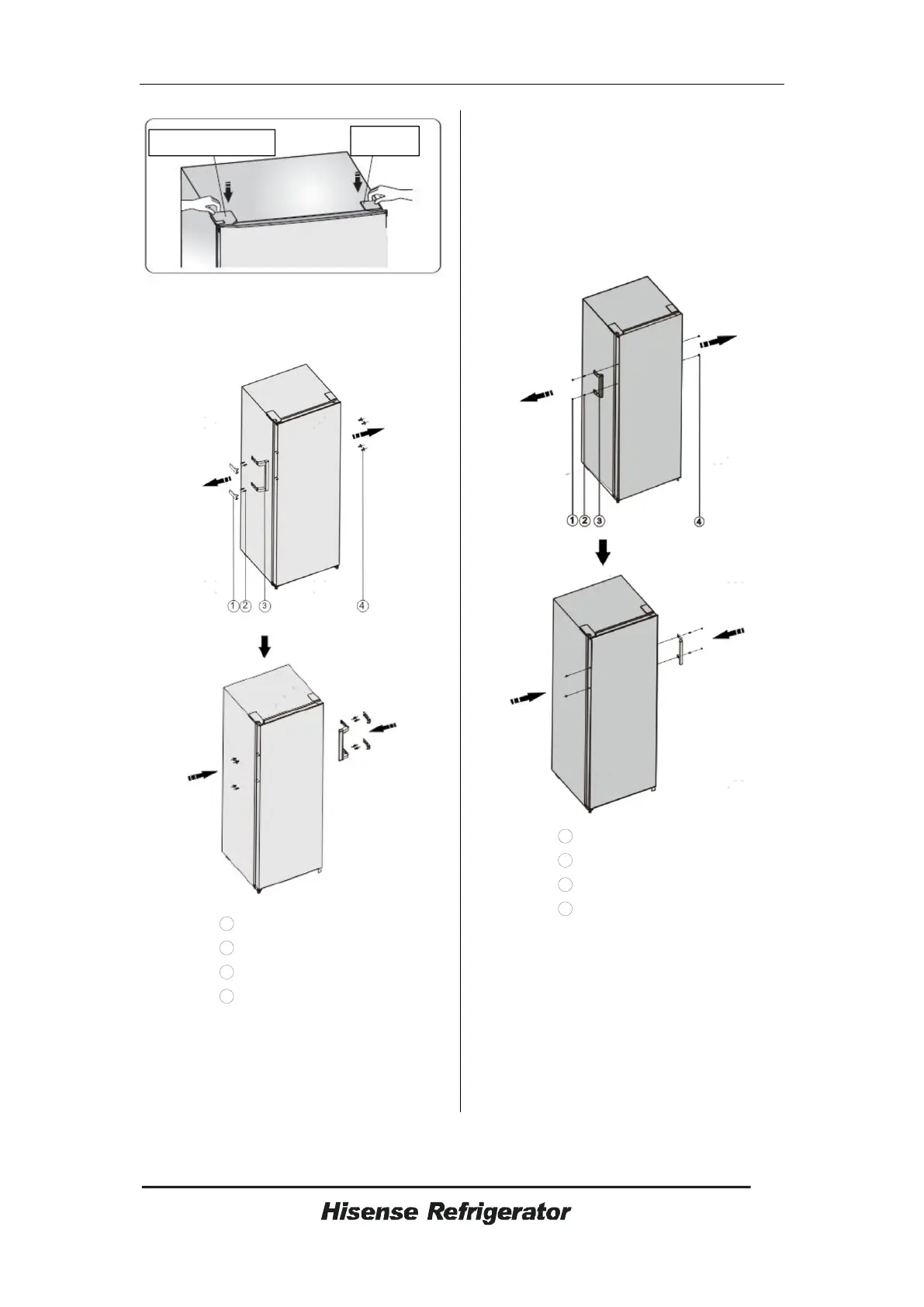 1 2 3 4

1 2 3 4

Hisense Refrigerator