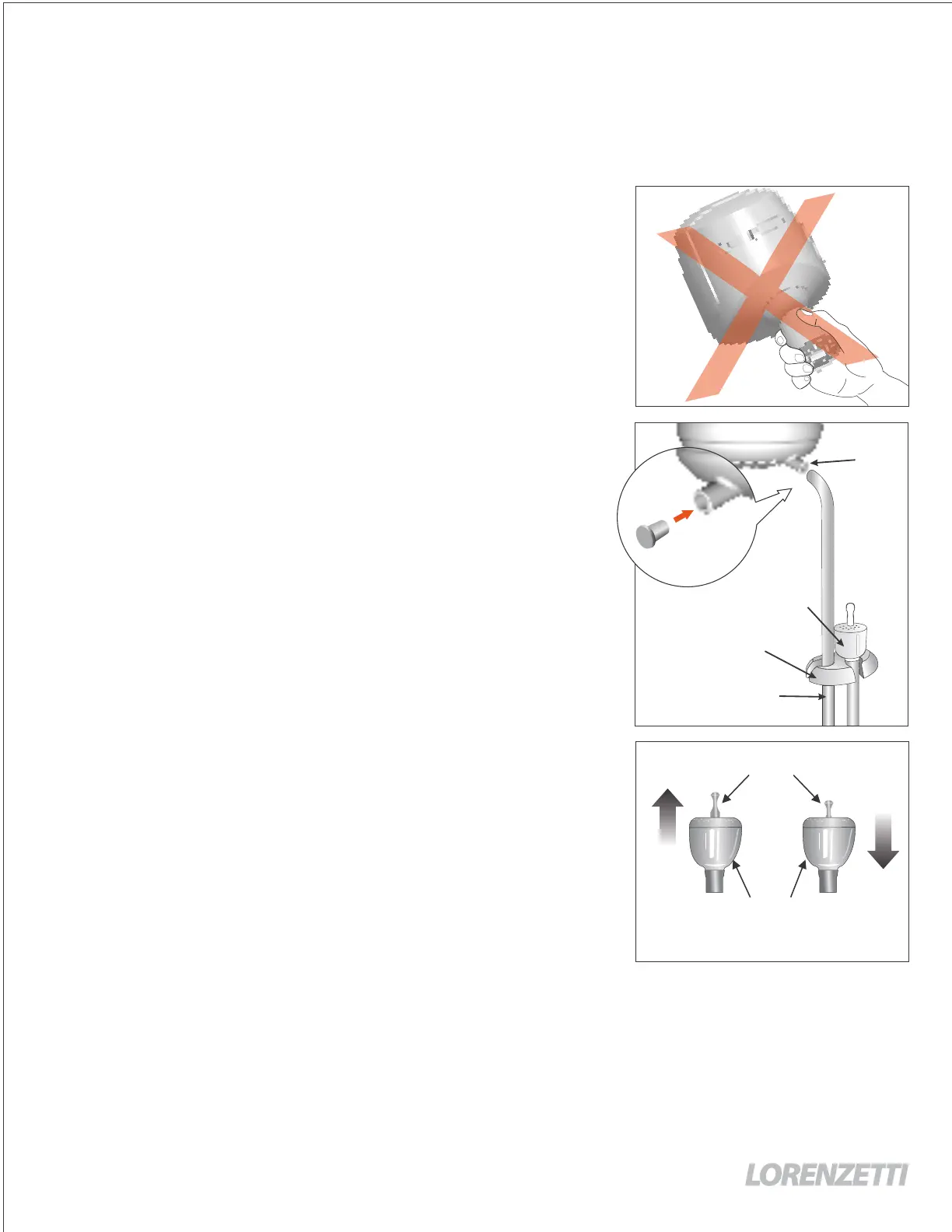 LORENZETTI