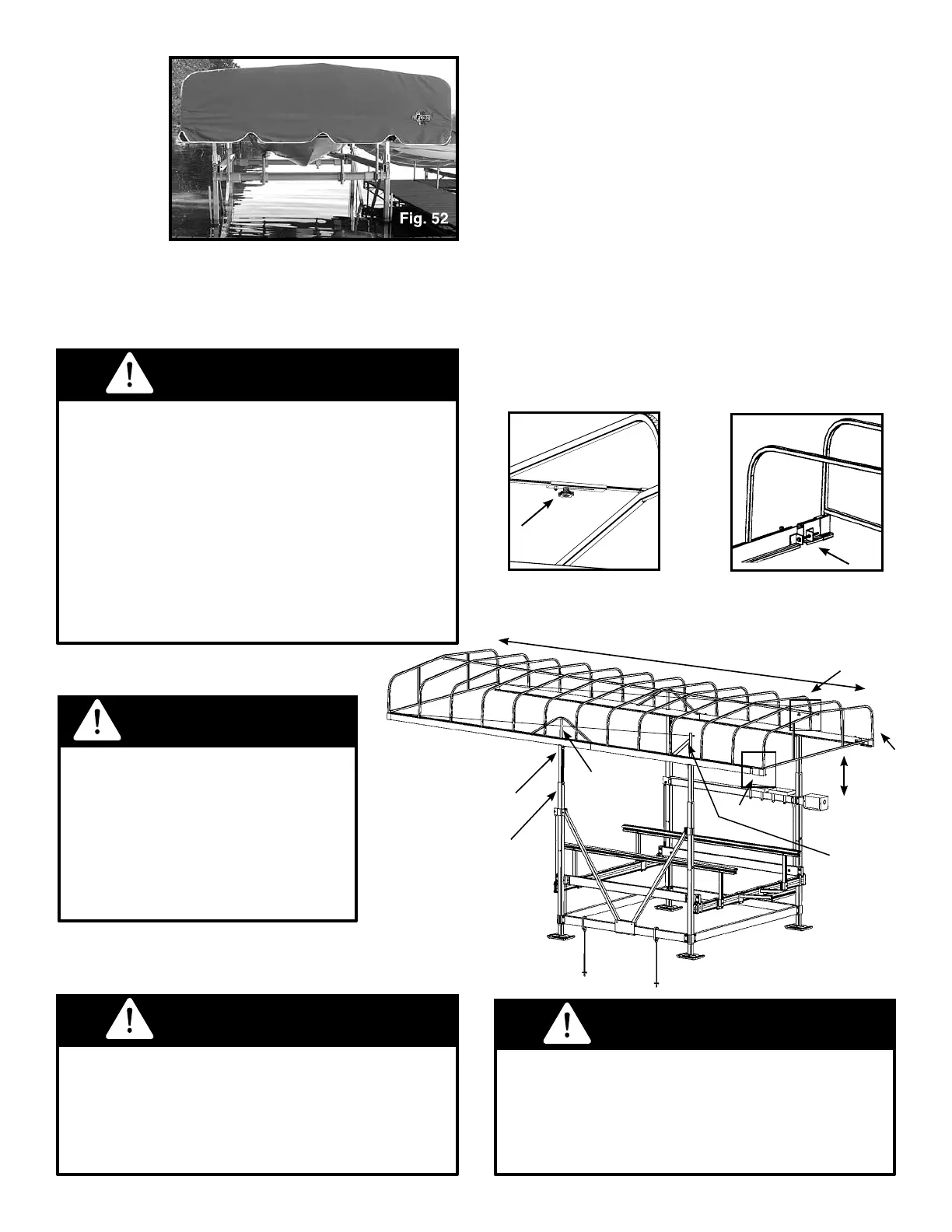 Fig. 52