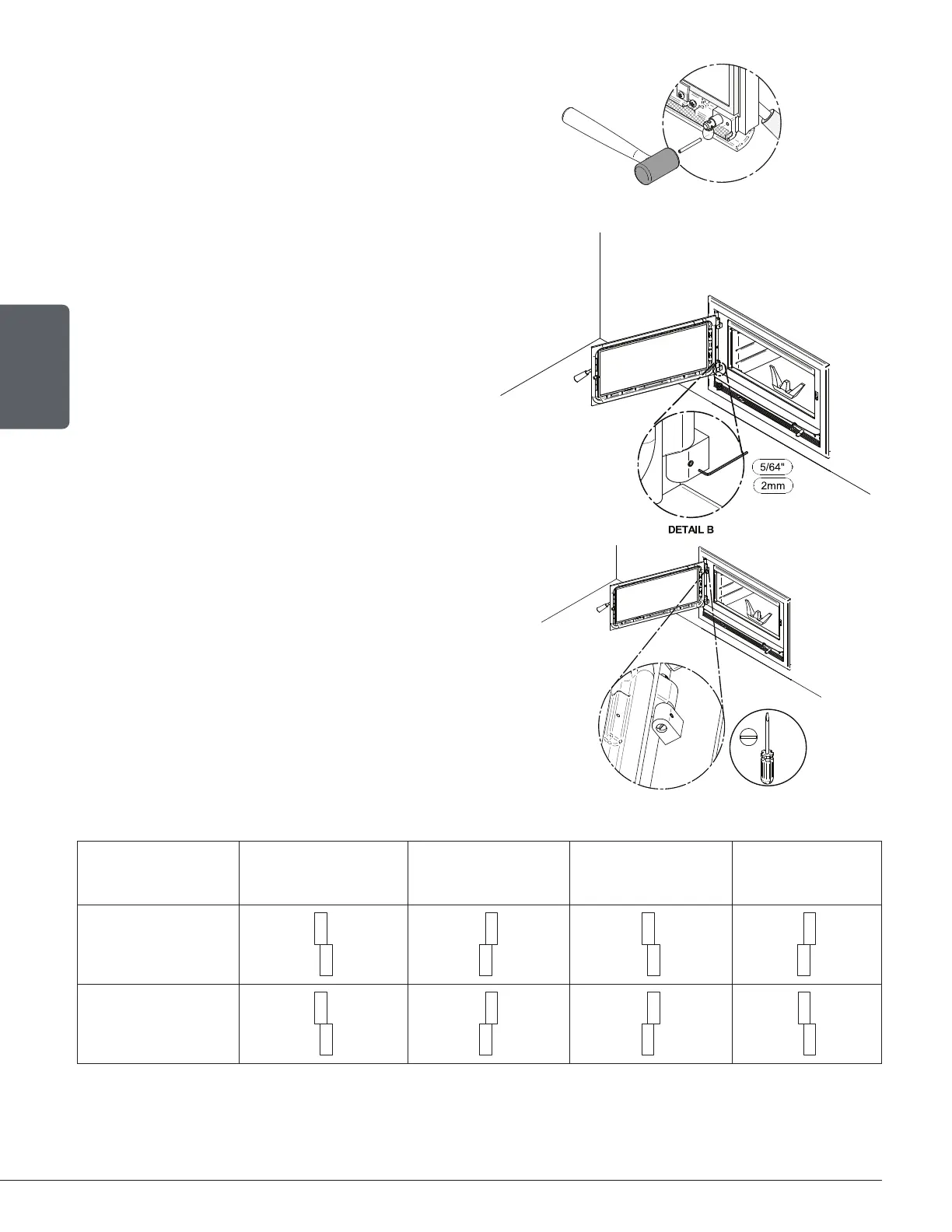 5/64"
2mm
DETAIL B