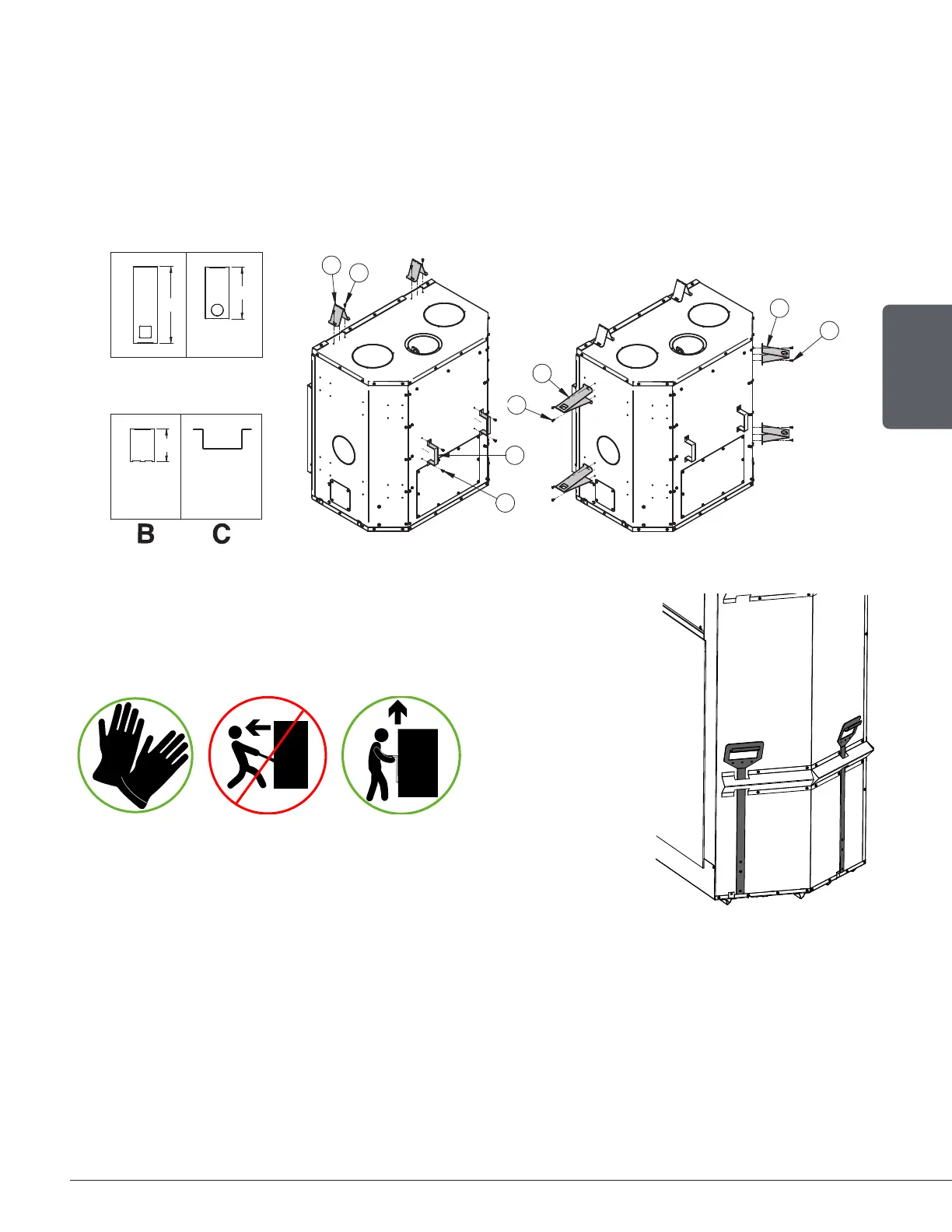 B C