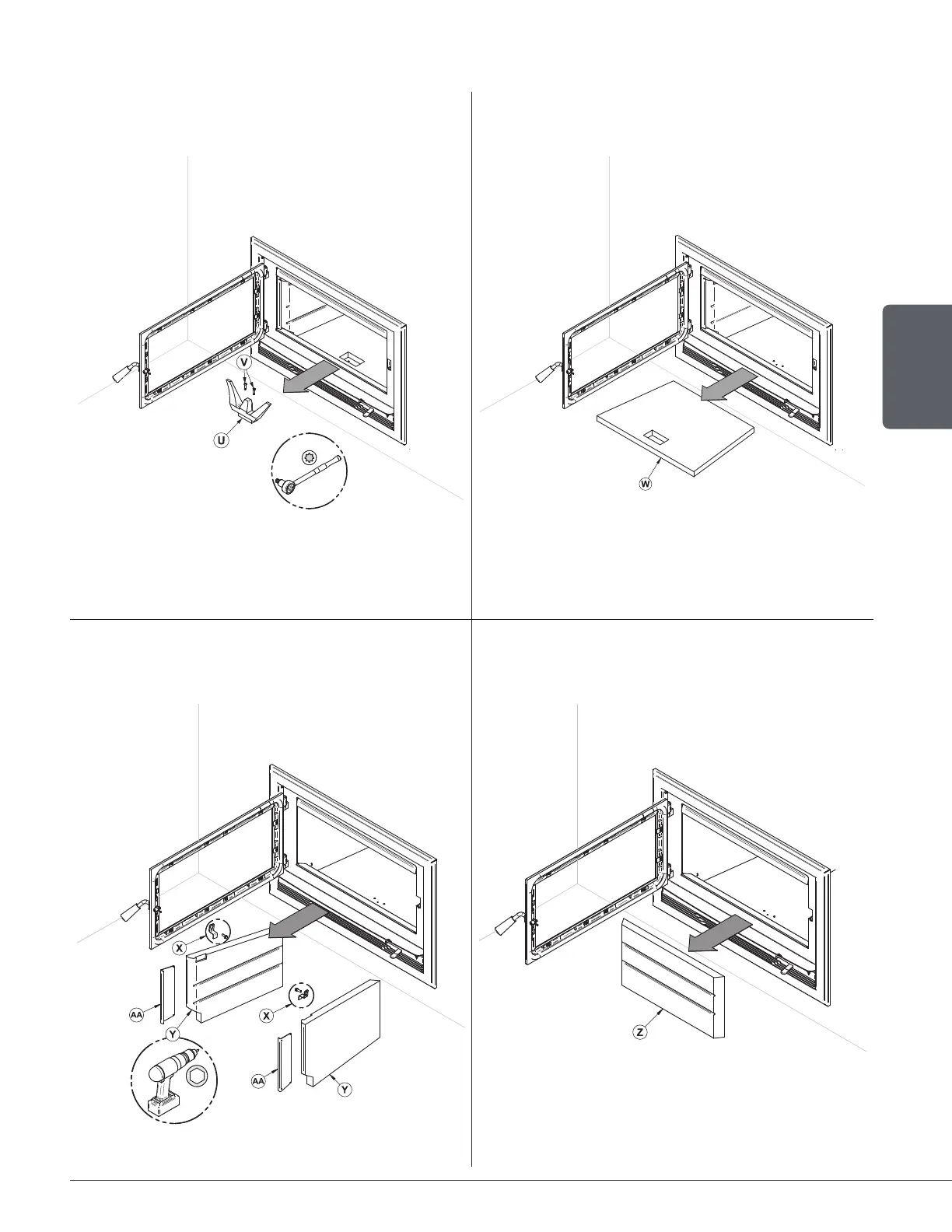 V

U

W

X

AA

Y

X

AA

Y

Z