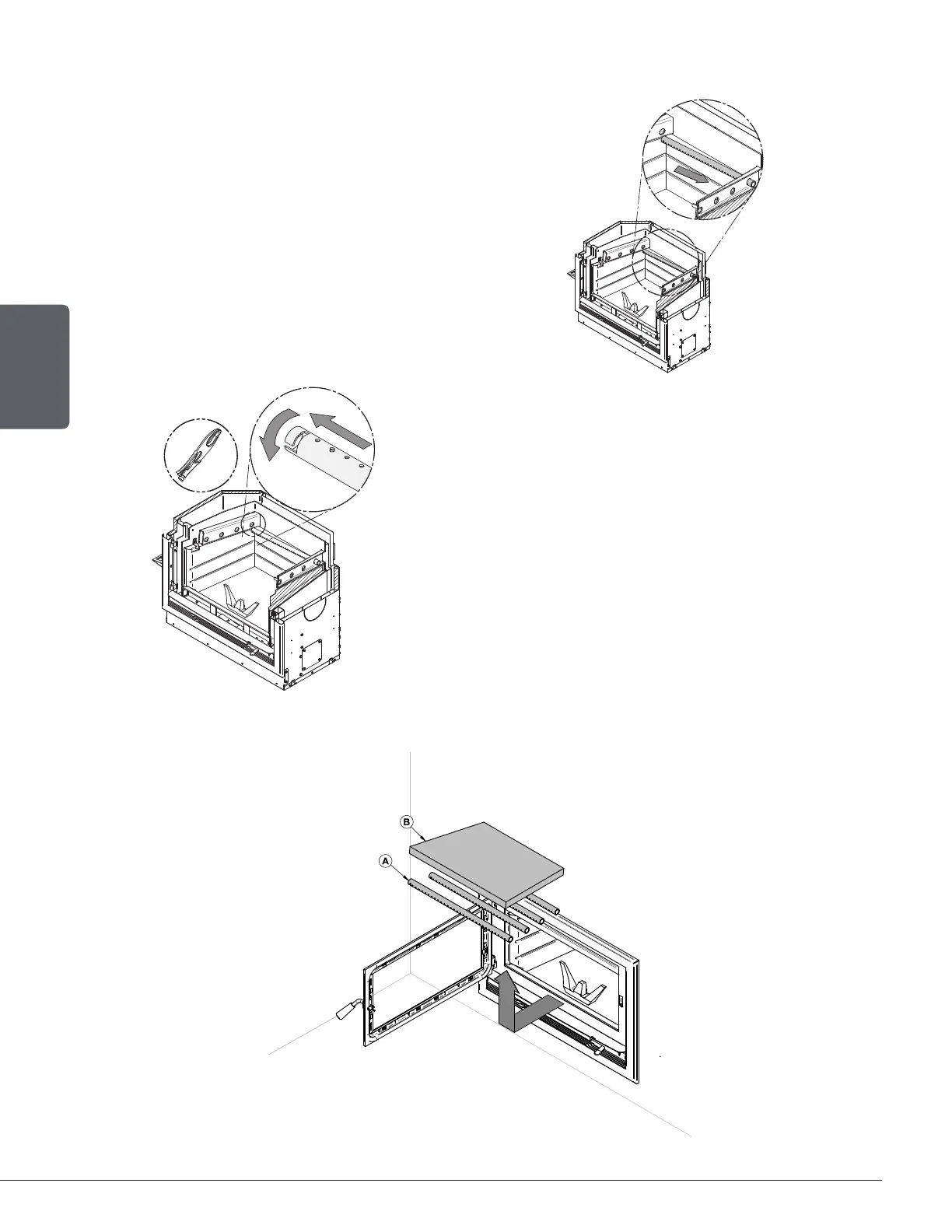 B

A