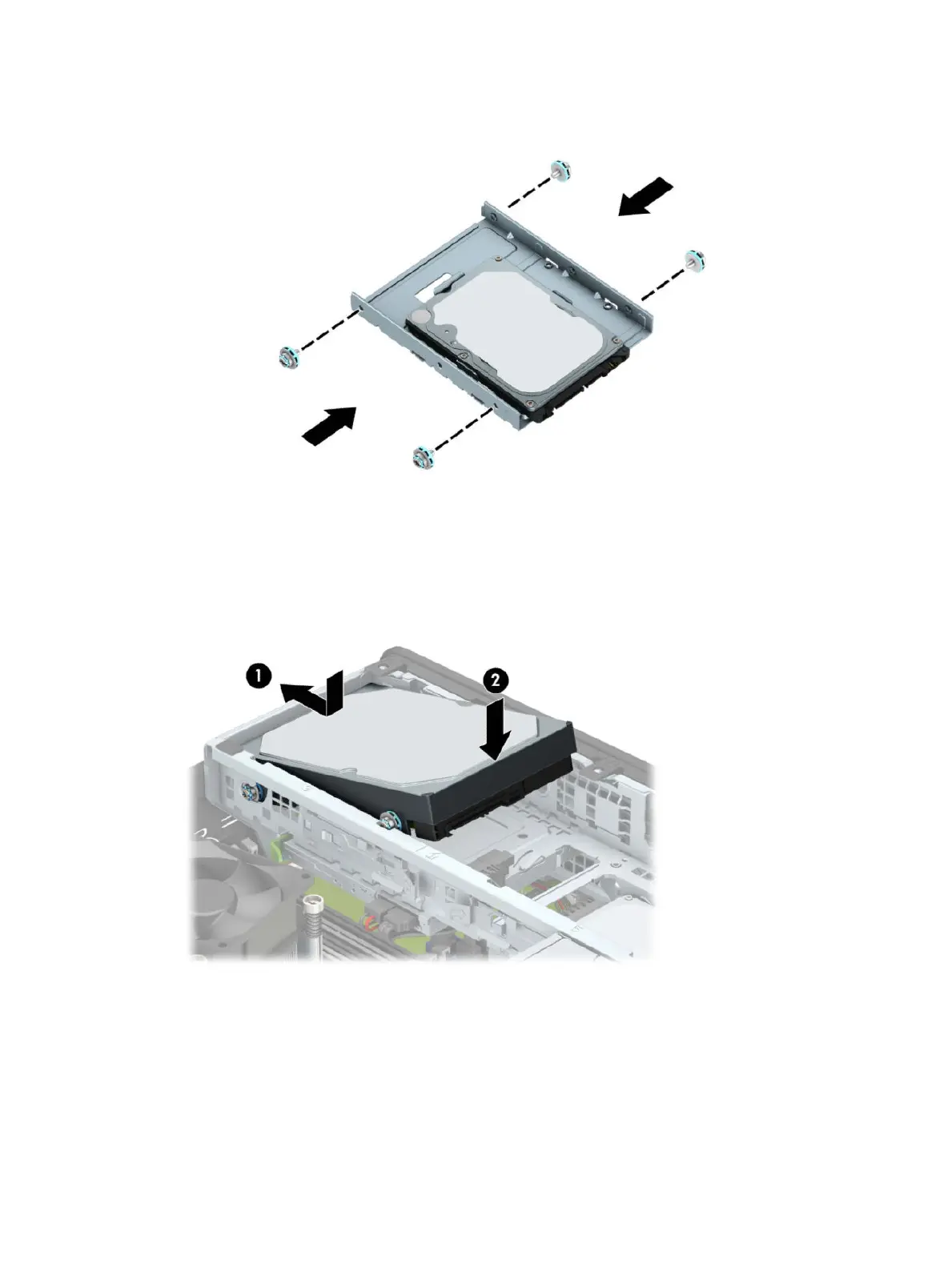 1

2