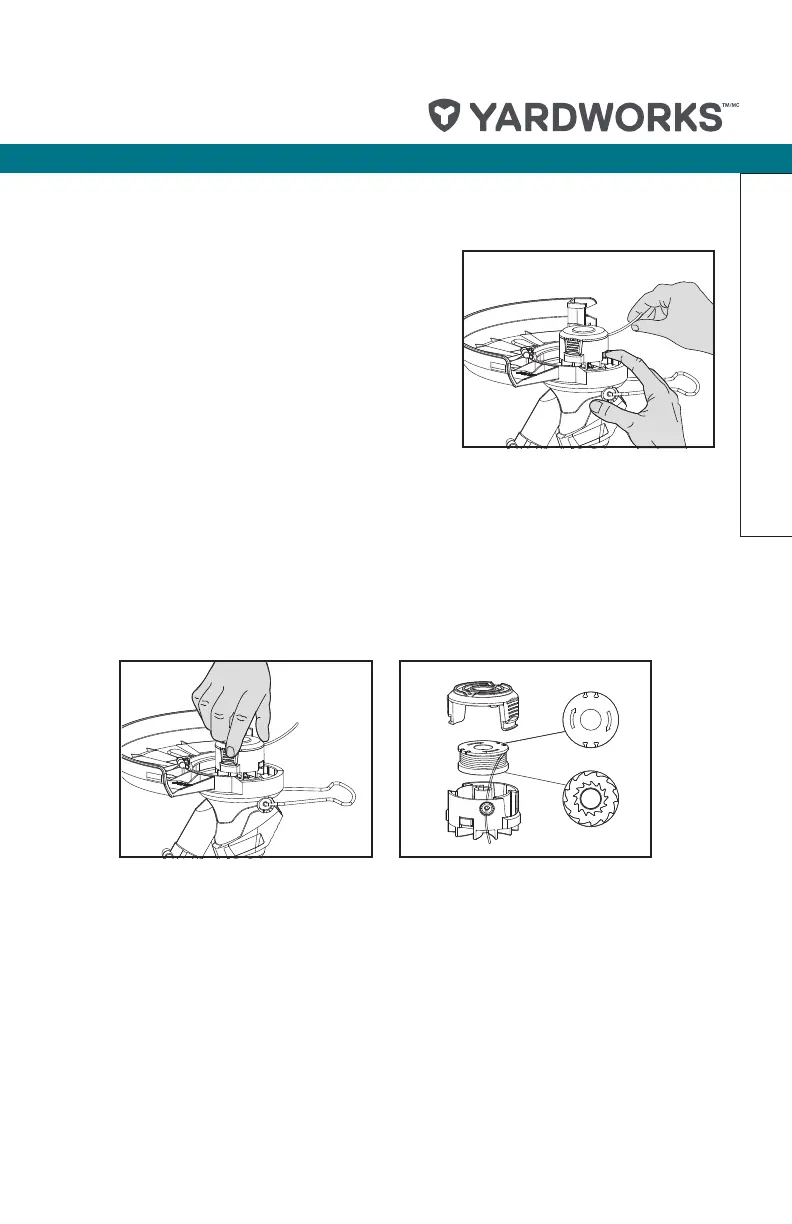 YARDWORKS™/MC