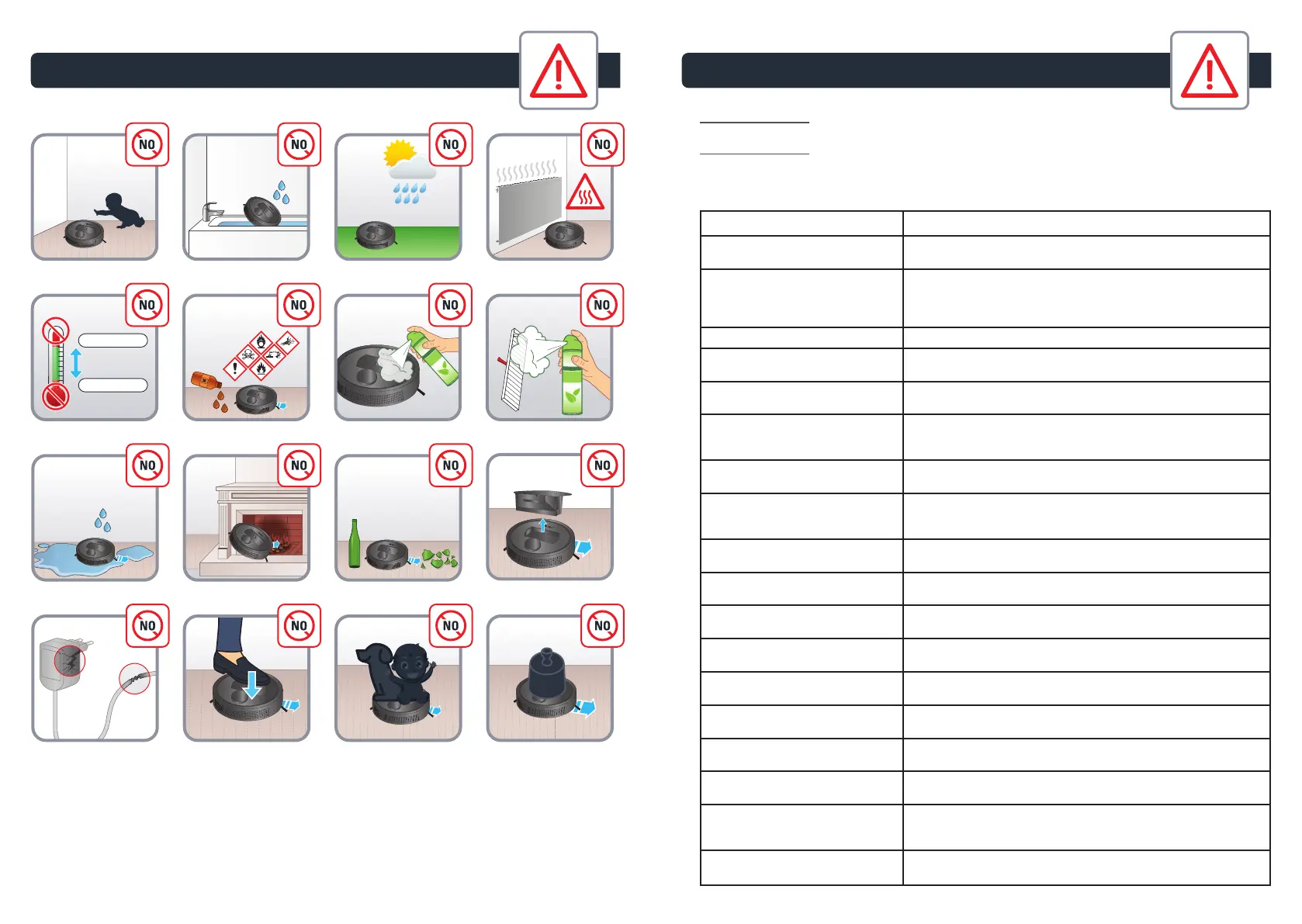 NO

NO

NO

NO

NO

NO

NO

NO

NO

NO

NO

NO

NO

NO

NO

NO