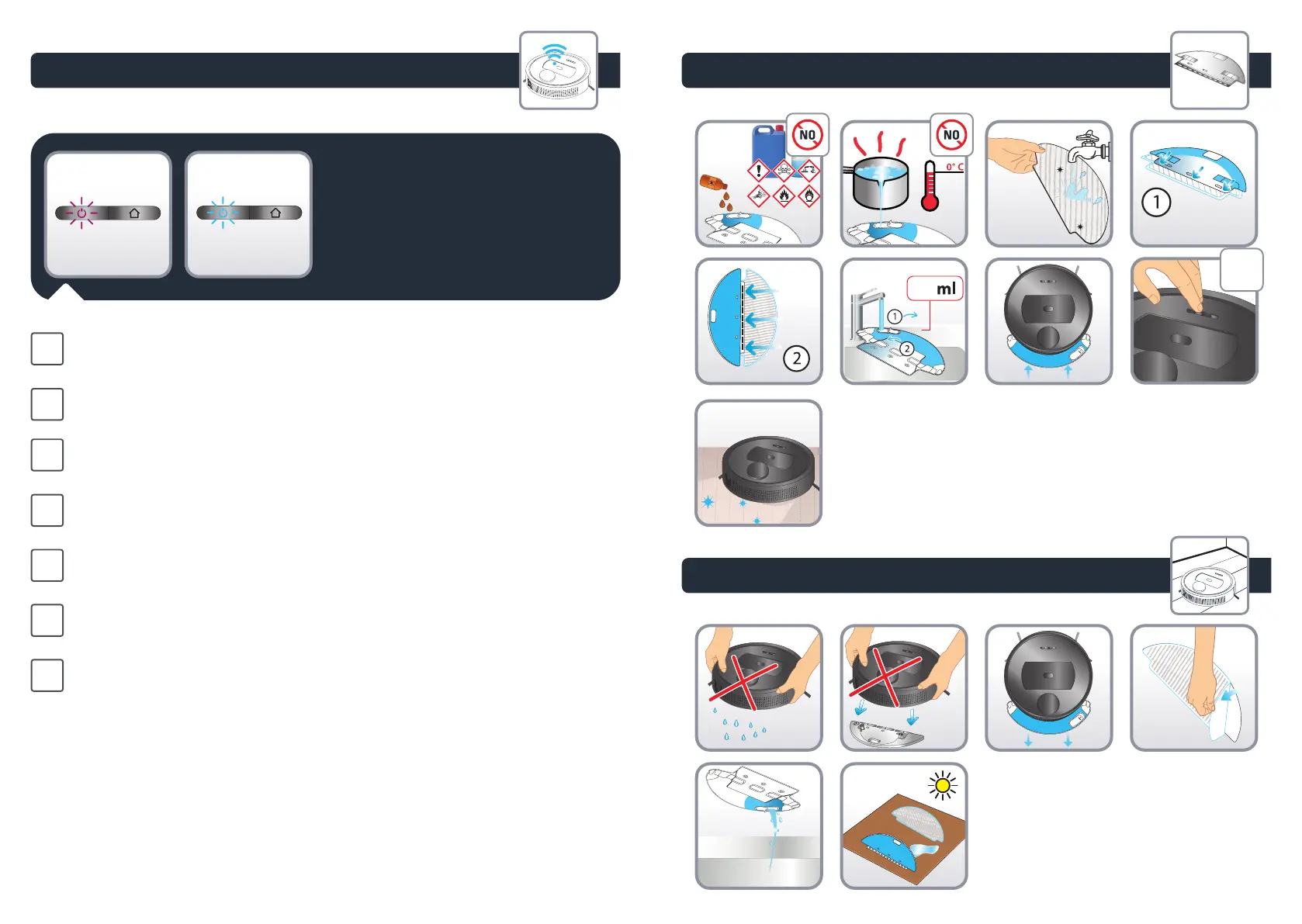 NO

NO

0° C

1

2

ml

1

2