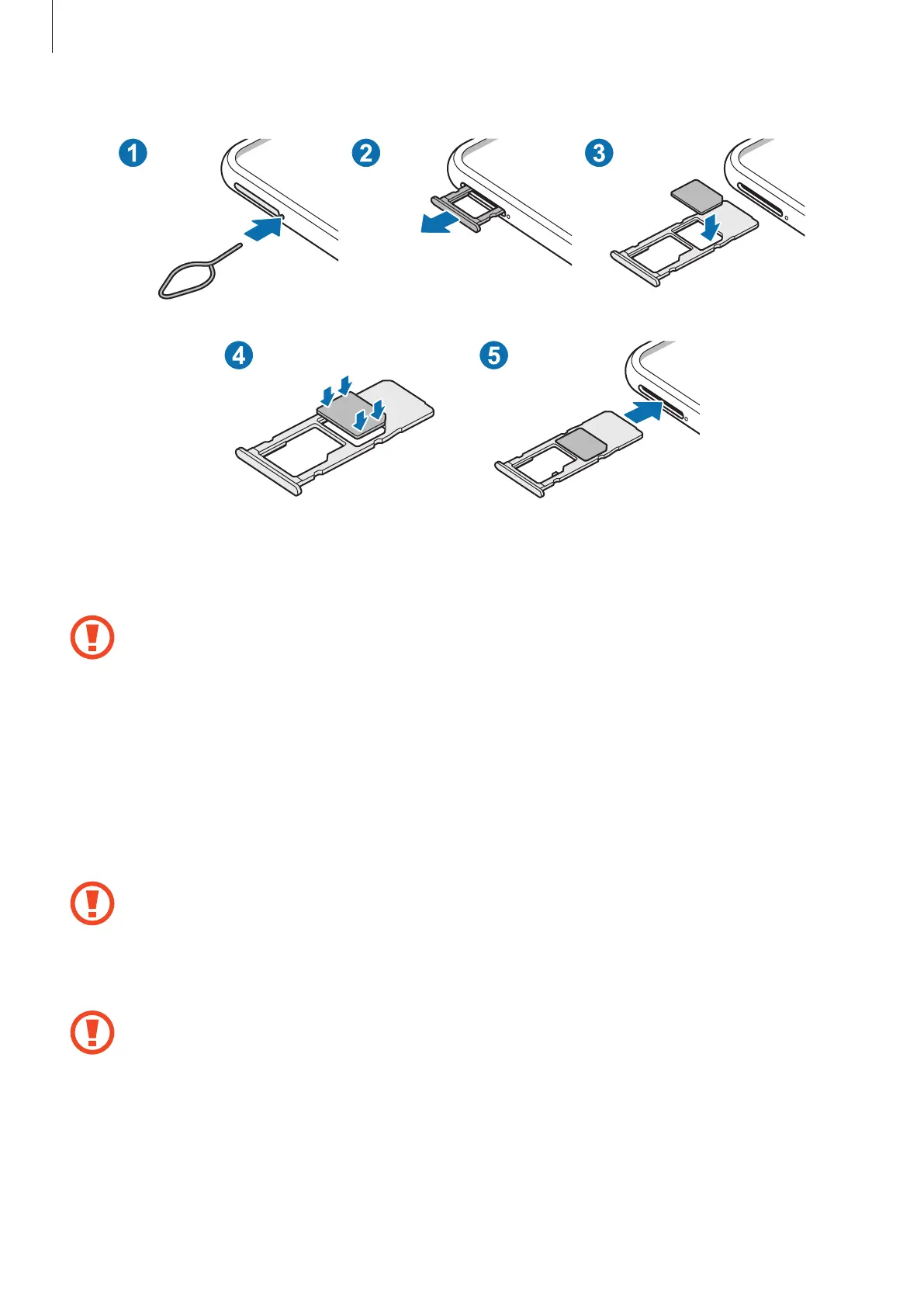 1

2

3

4

5