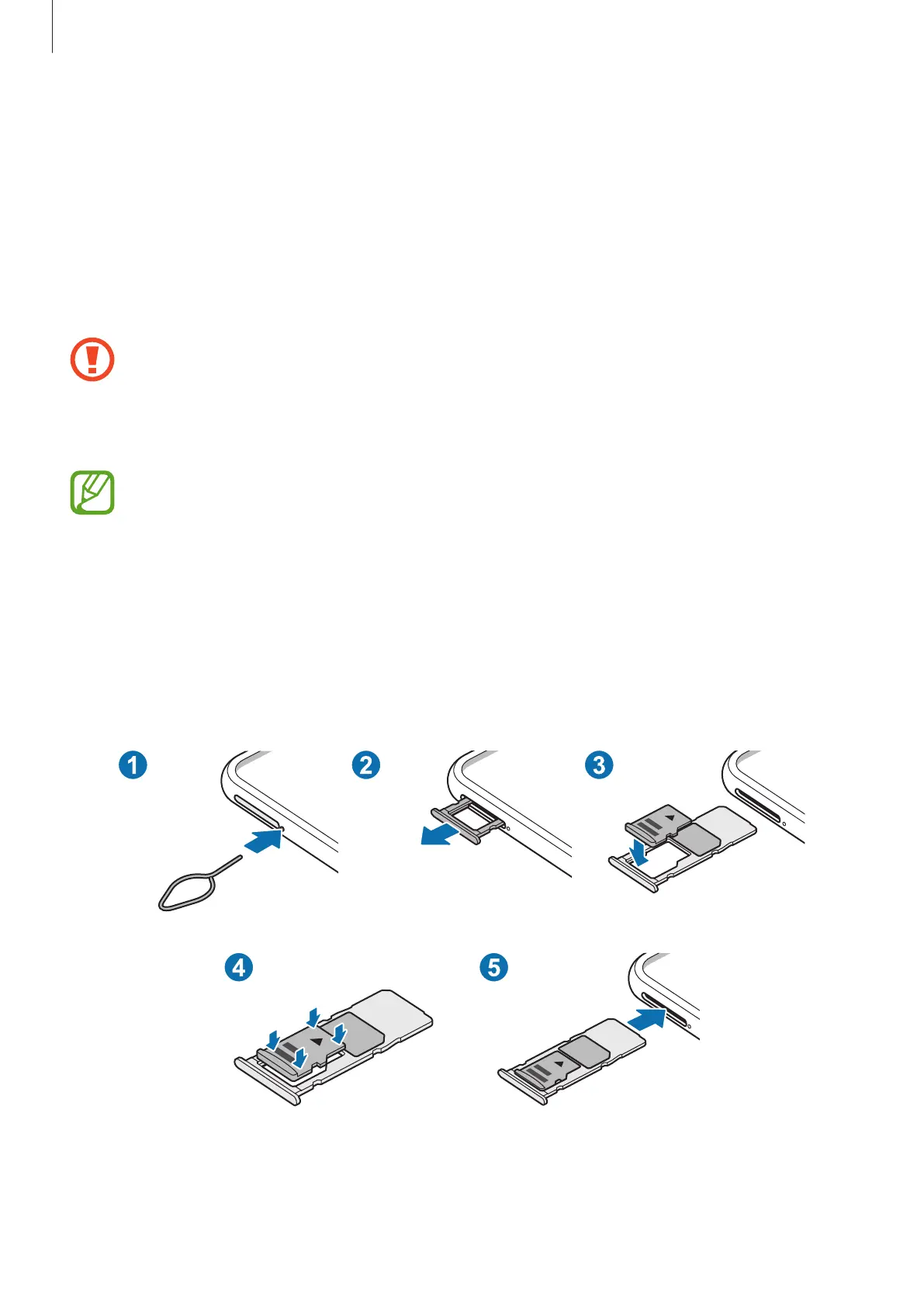 1

2

3

4

5