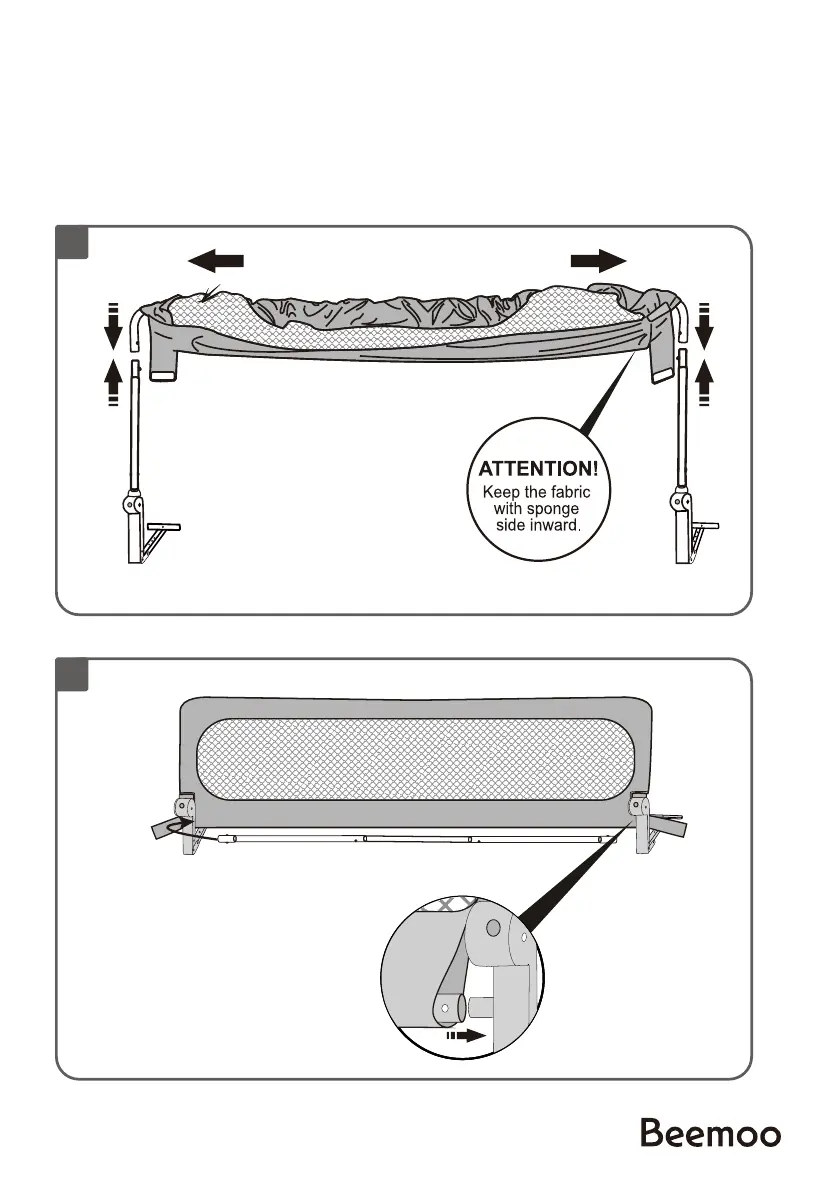 ATTENTION!
Keep the fabric with sponge side inward.

Beemoo