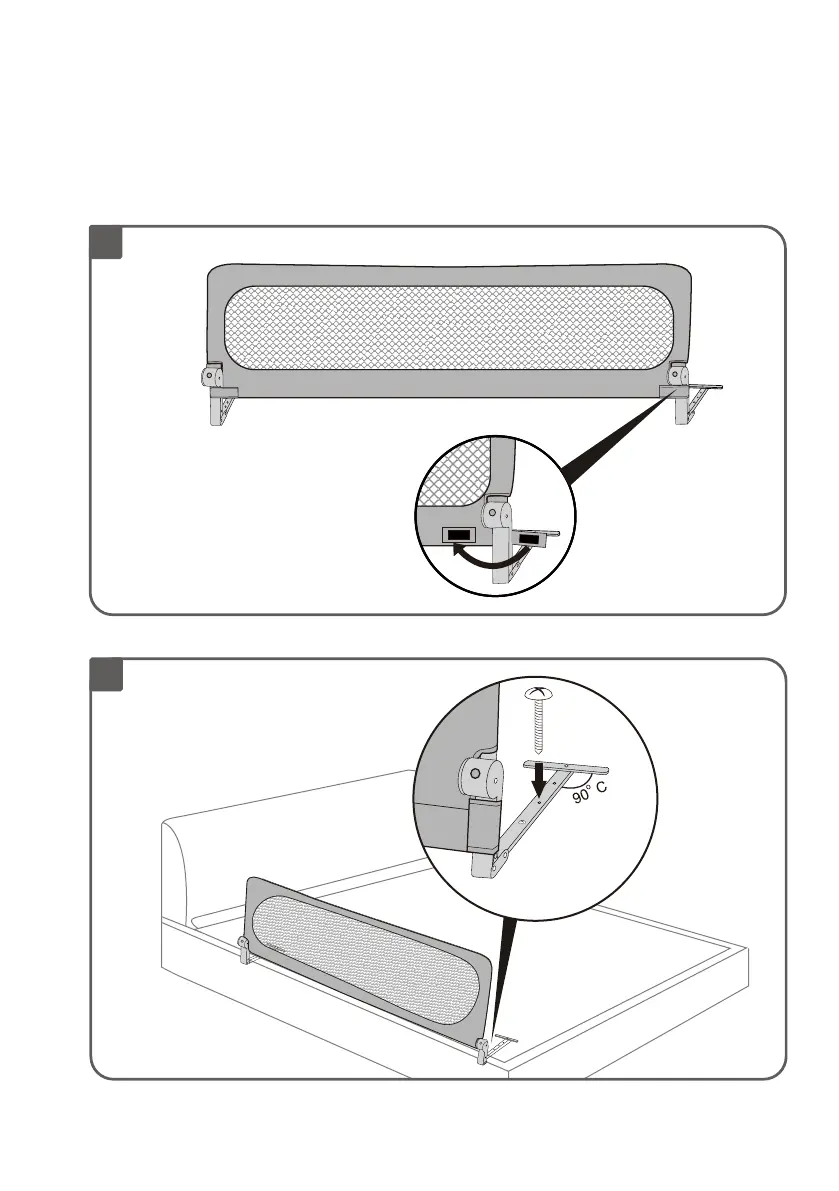 90° C