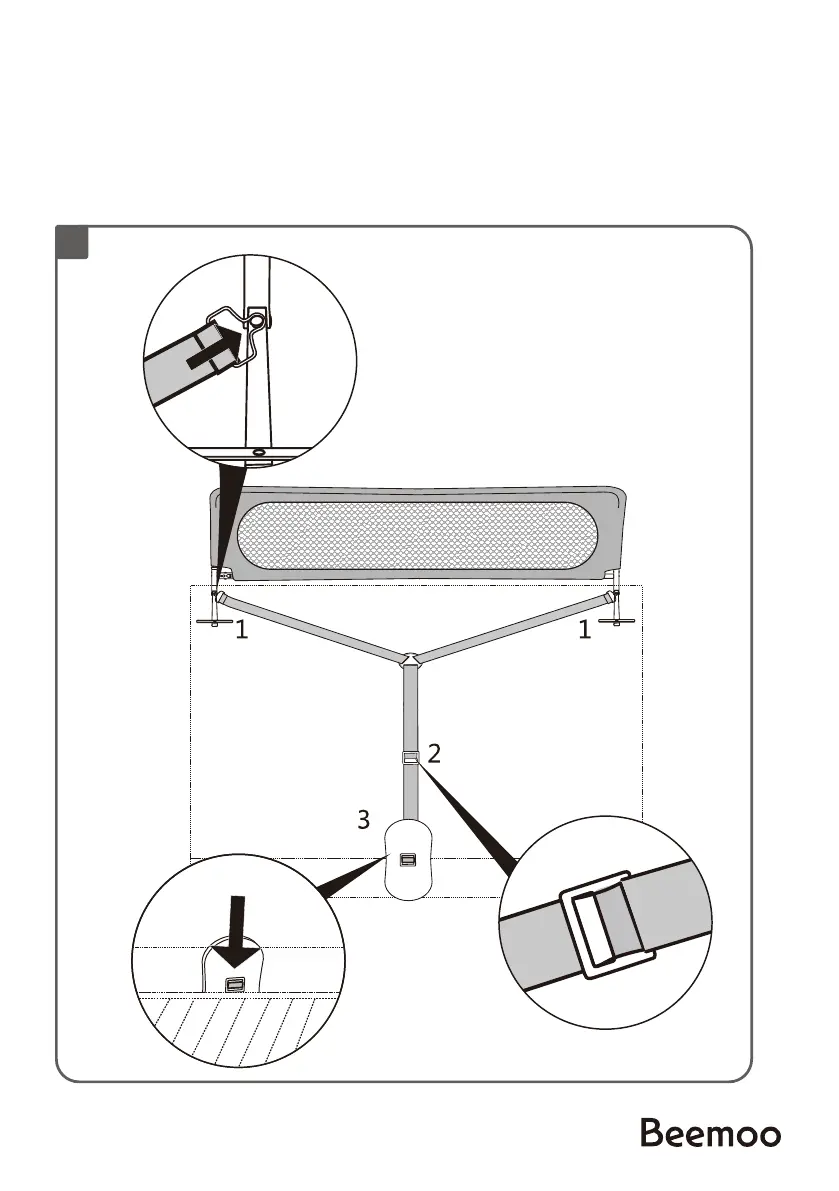 1
1
2
3

Beemoo