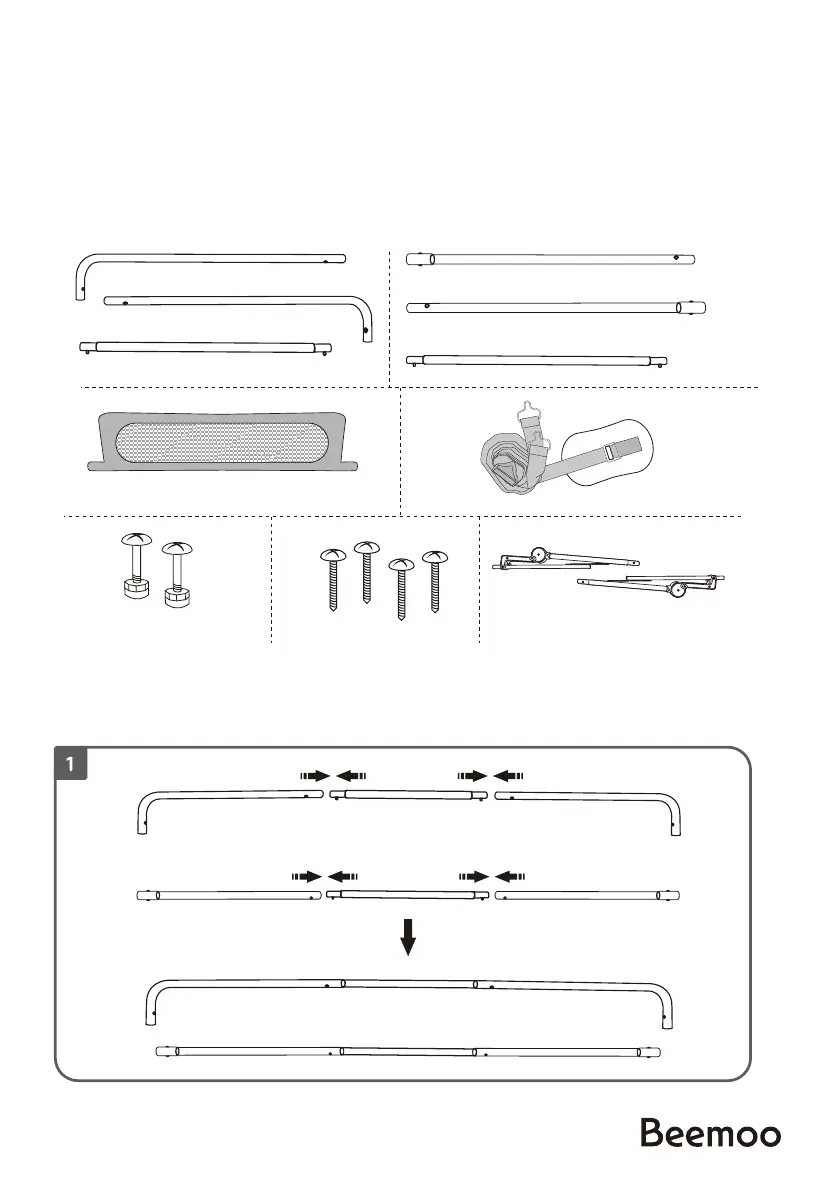 1

Beemoo