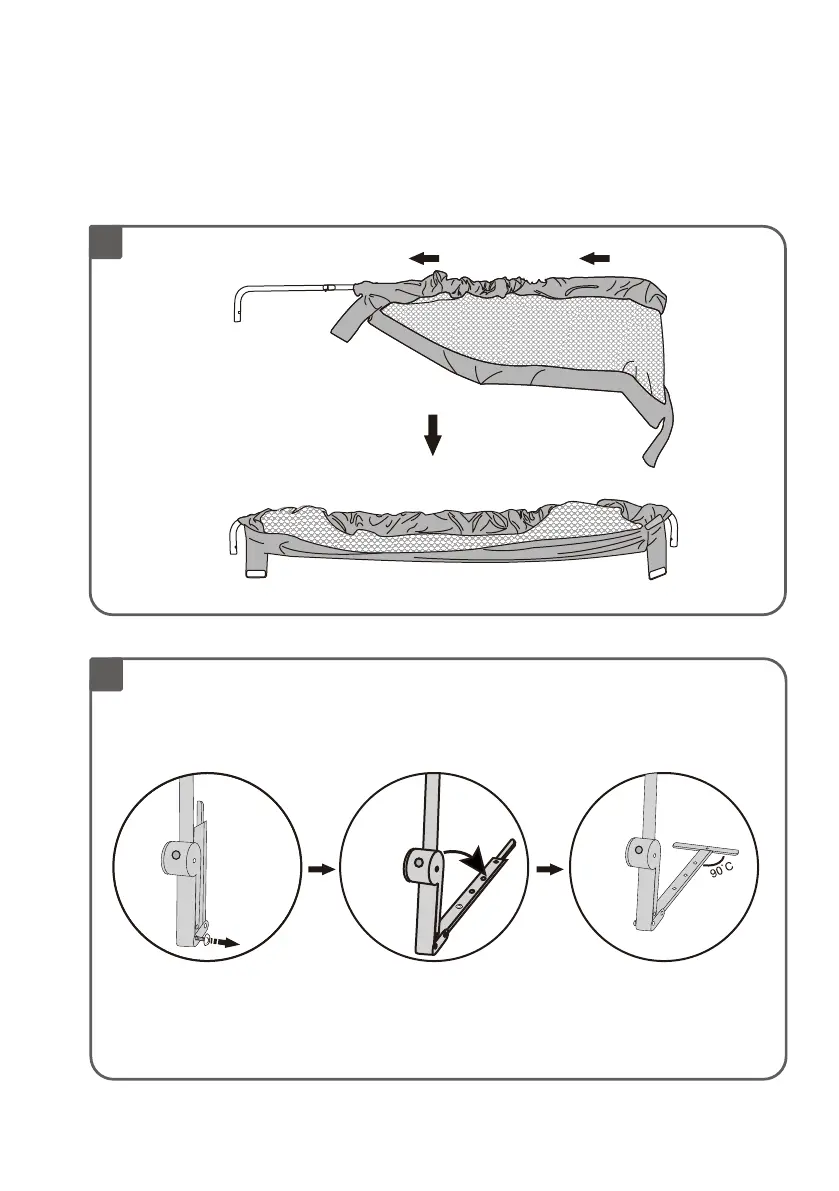 90°C