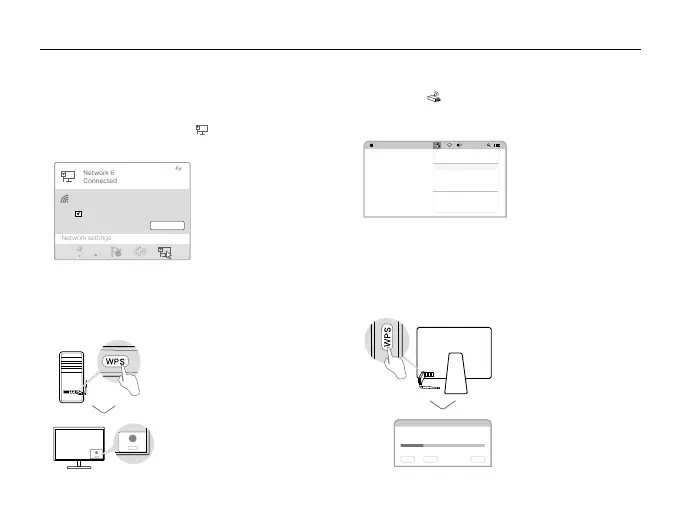 Network 6
Connected

Network settings

WPS

WPS