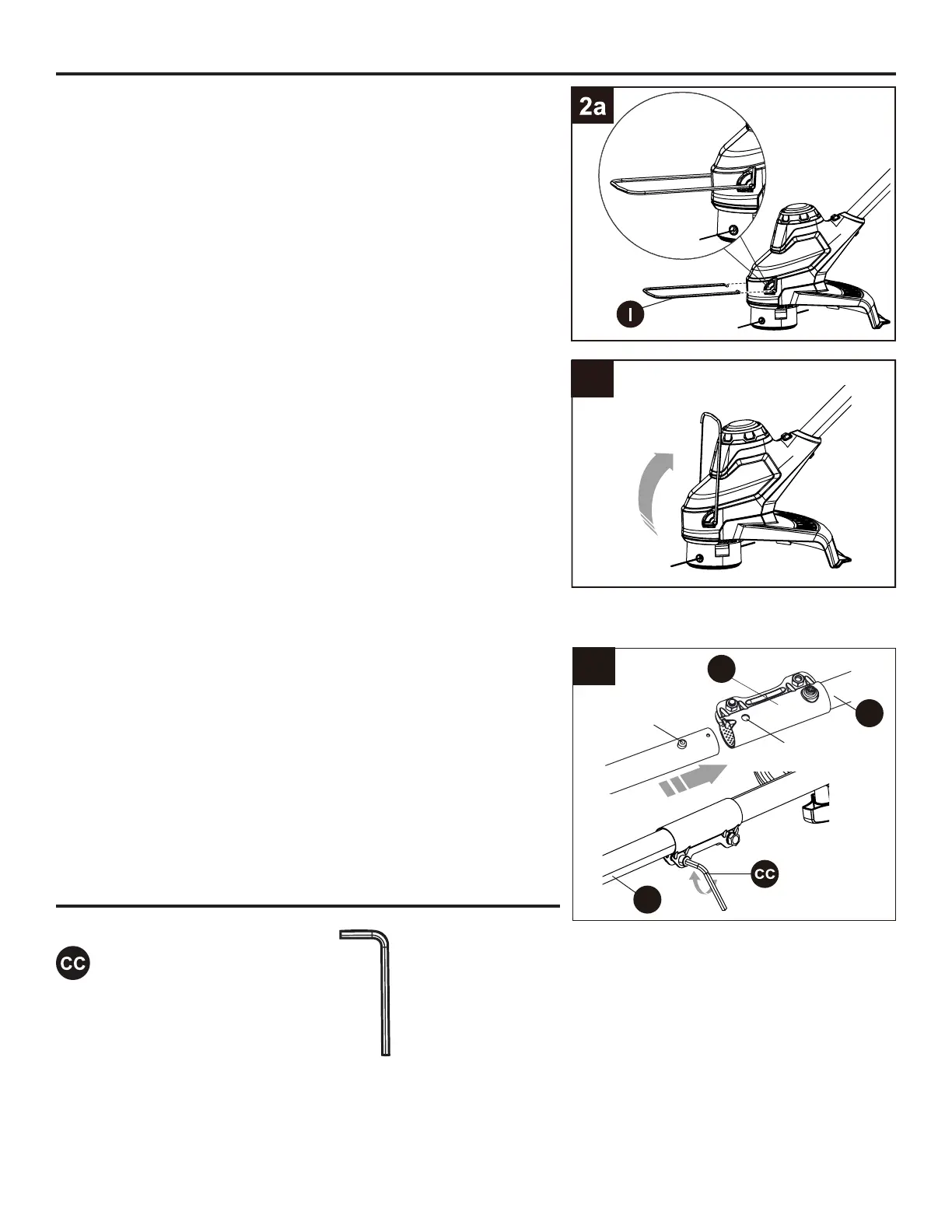 2a

I

CC

CC