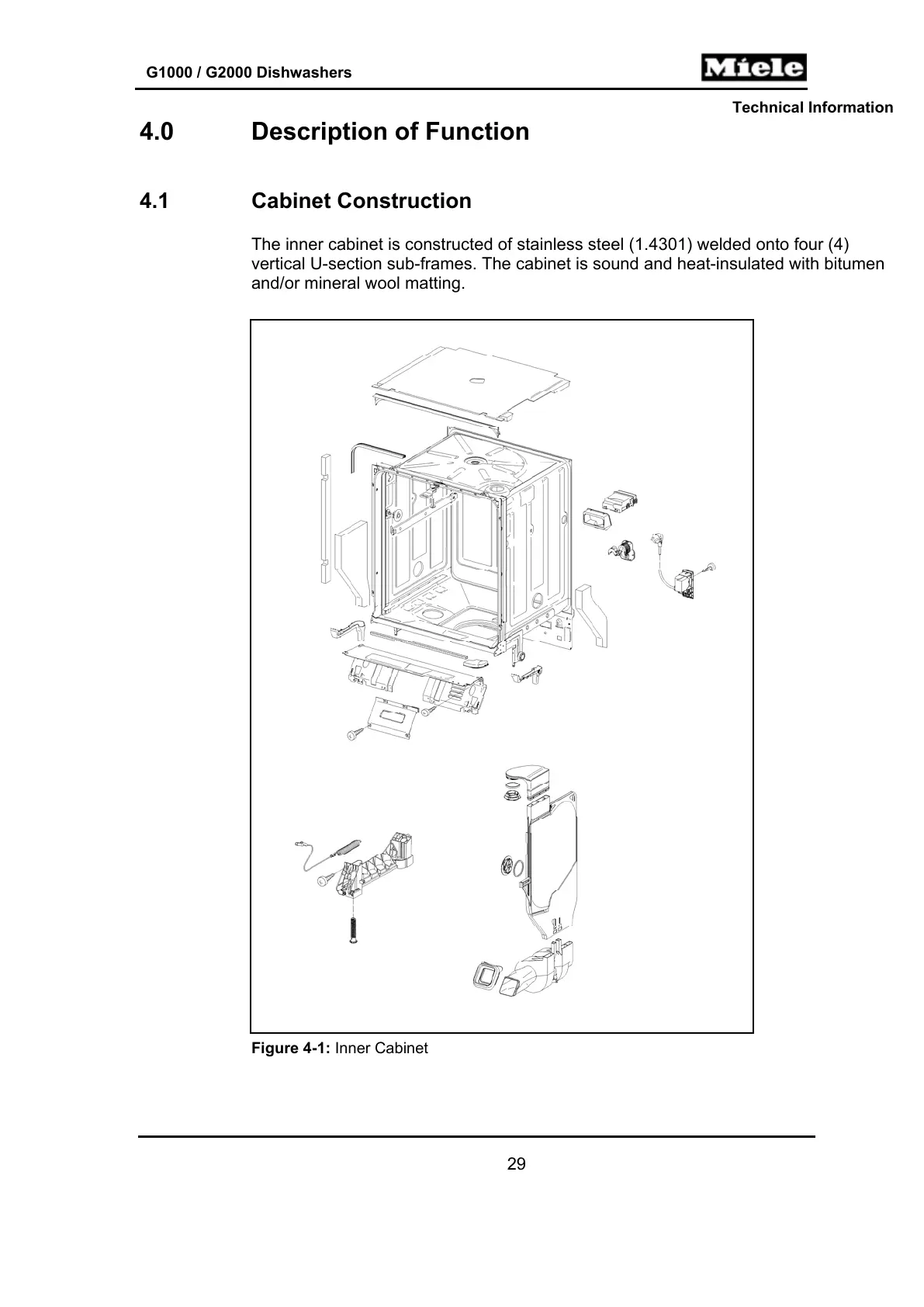 G1000 / G2000 Dishwashers

Miele

Technical Information

4.0 Description of Function

4.1 Cabinet Construction

The inner cabinet is constructed of stainless steel (1.4301) welded onto four (4) vertical U-section sub-frames. The cabinet is sound and heat-insulated with bitumen and/or mineral wool matting.

Figure 4-1: Inner Cabinet

29