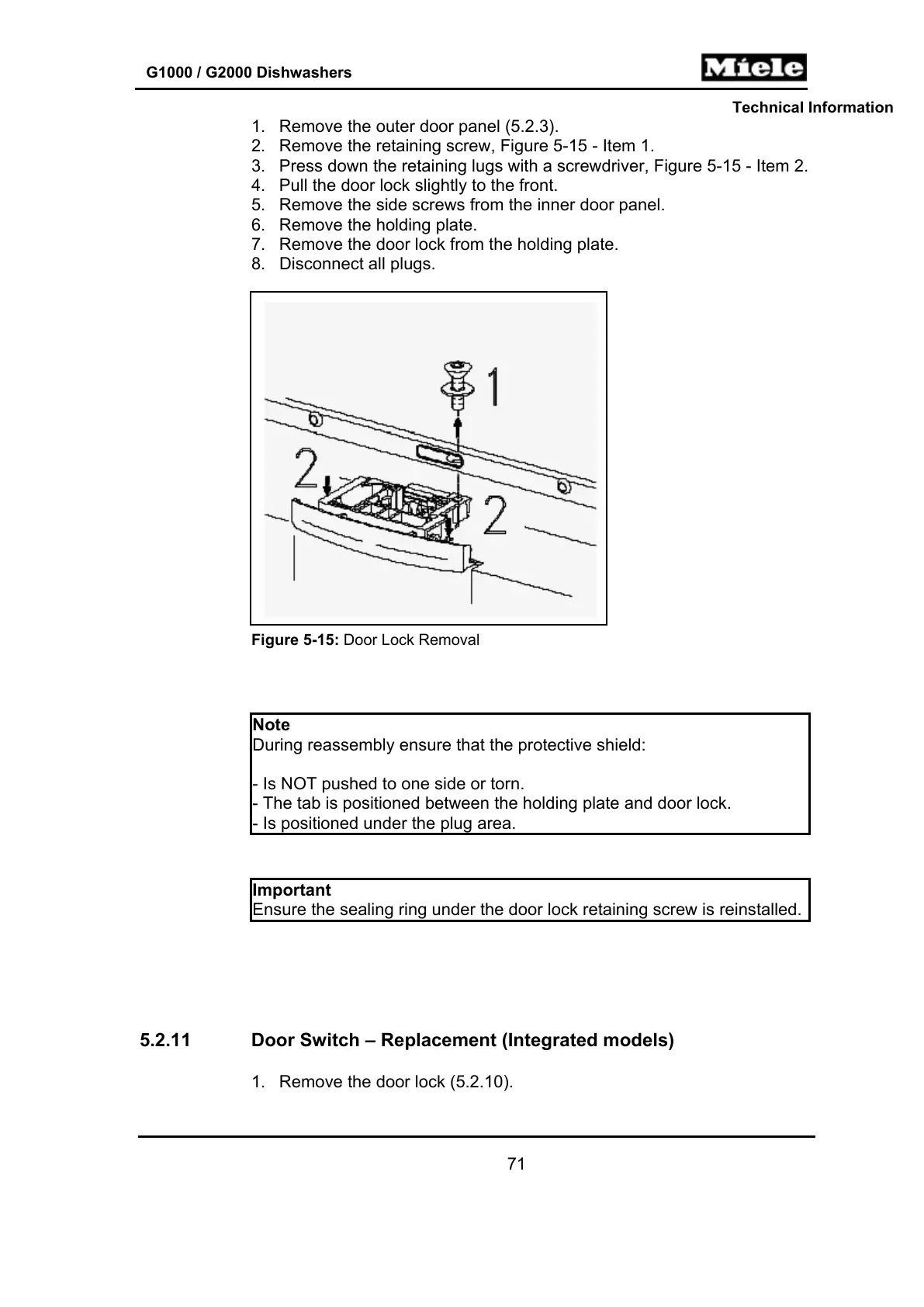 G1000 / G2000 Dishwashers

Miele

Technical Information

1. Remove the outer door panel (5.2.3).
2. Remove the retaining screw, Figure 5-15 - Item 1.
3. Press down the retaining lugs with a screwdriver, Figure 5-15 - Item 2.
4. Pull the door lock slightly to the front.
5. Remove the side screws from the inner door panel.
6. Remove the holding plate.
7. Remove the door lock from the holding plate.
8. Disconnect all plugs.

1
2
2

Figure 5-15: Door Lock Removal

Note
During reassembly ensure that the protective shield:

- Is NOT pushed to one side or torn.
- The tab is positioned between the holding plate and door lock.
- Is positioned under the plug area.

Important
Ensure the sealing ring under the door lock retaining screw is reinstalled.

5.2.11 Door Switch – Replacement (Integrated models)

1. Remove the door lock (5.2.10).

71