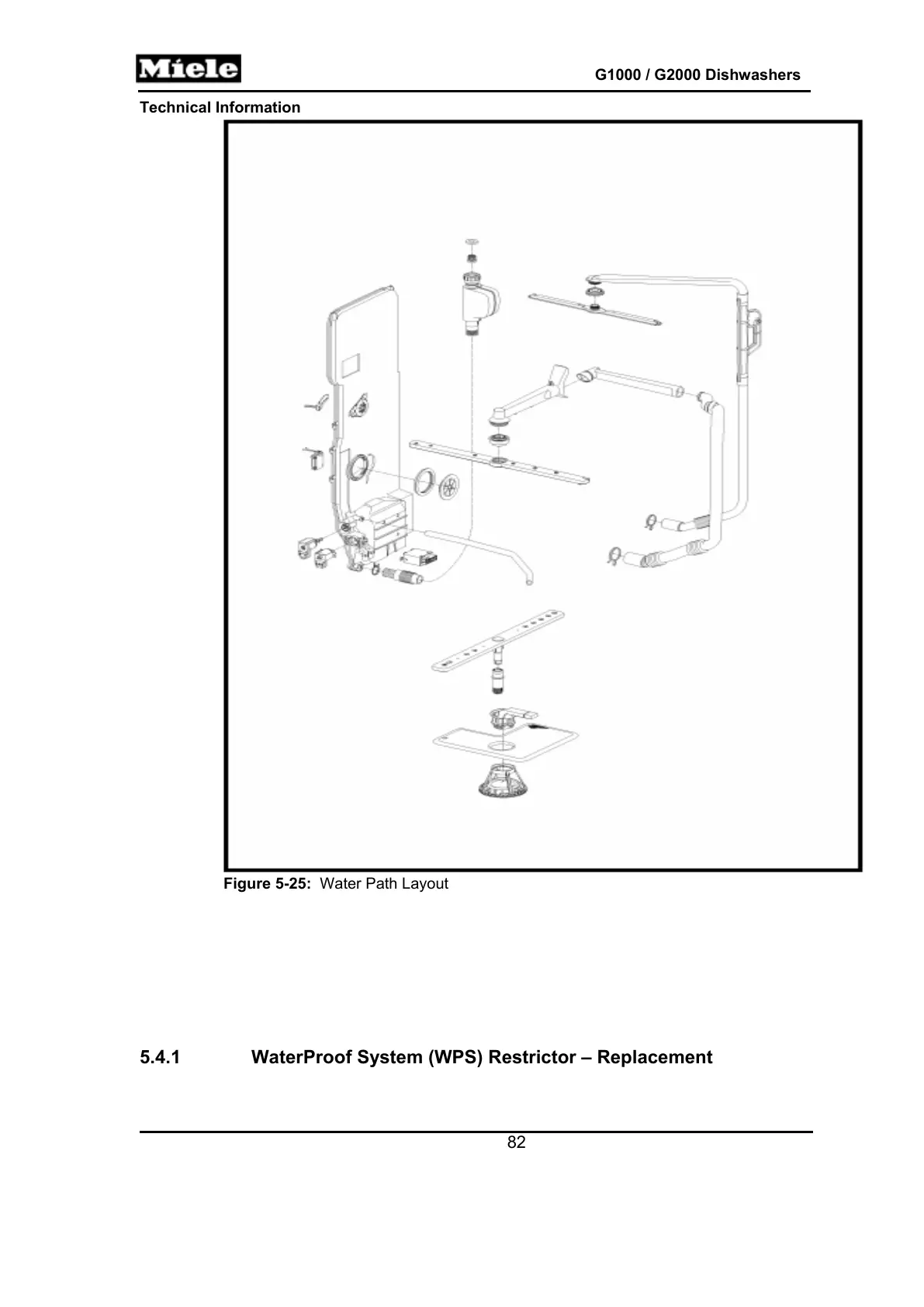 Miele

G1000 / G2000 Dishwashers

Technical Information

Figure 5-25: Water Path Layout

5.4.1 WaterProof System (WPS) Restrictor – Replacement

82