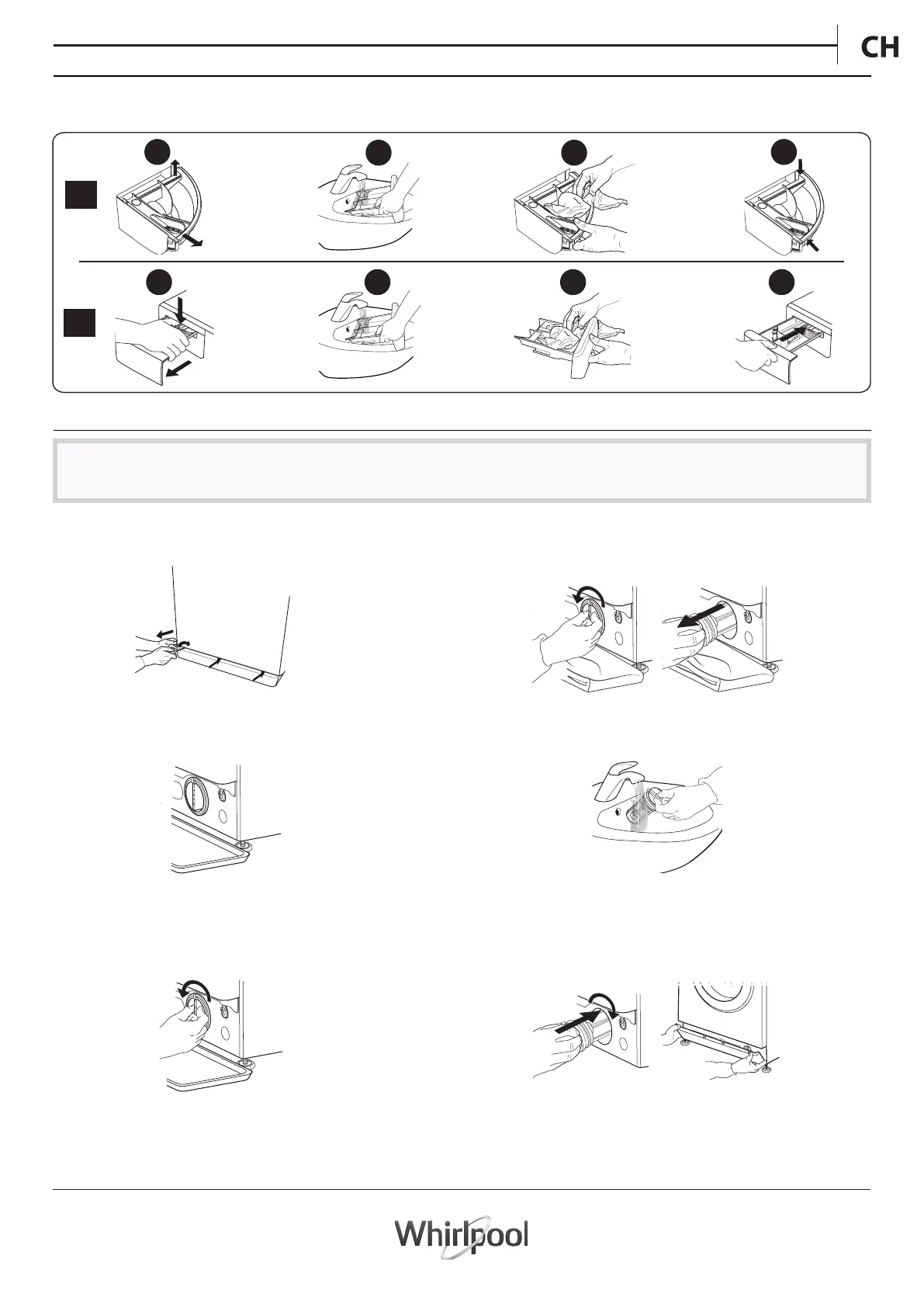 CH

Whirlpool